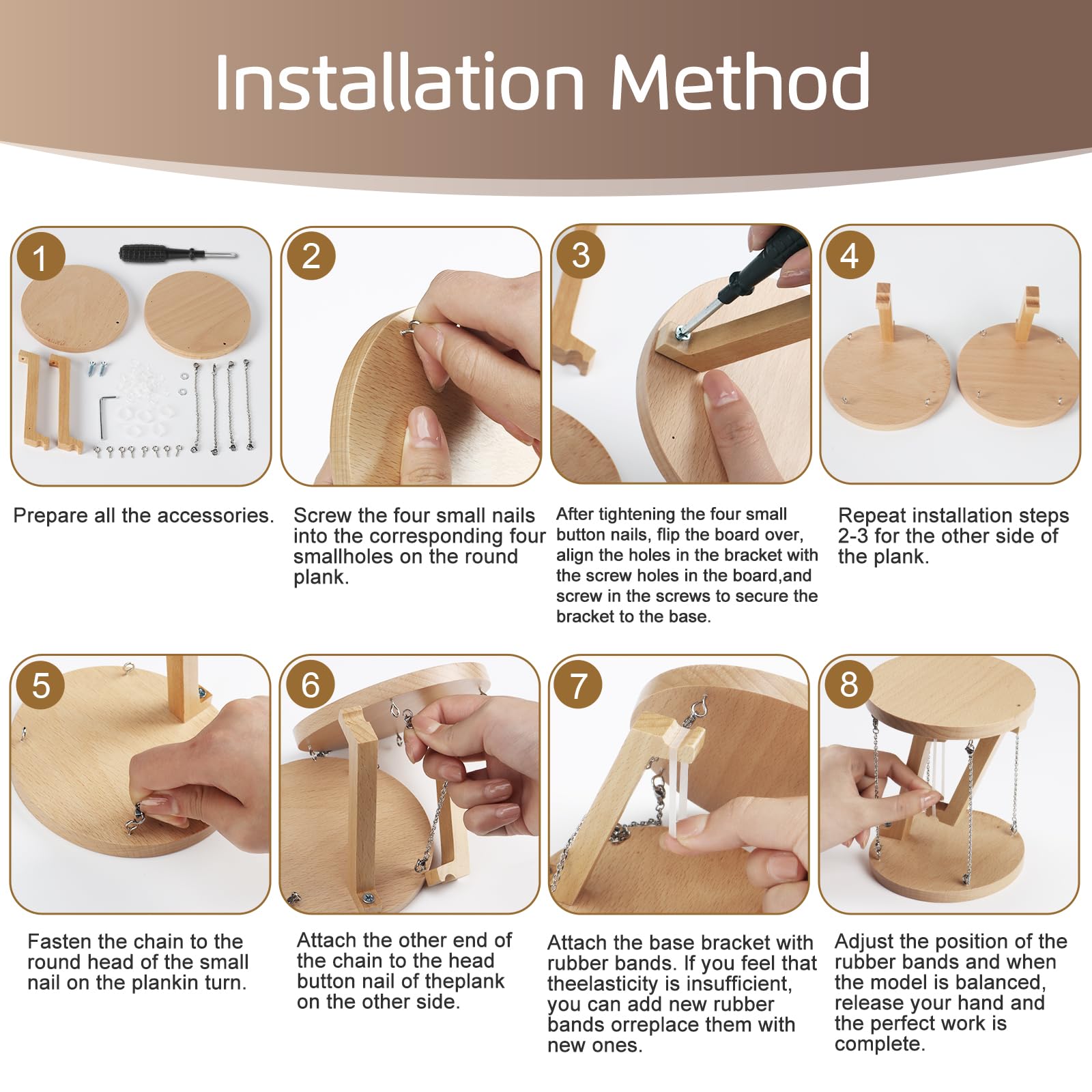 Installation Method

1

Prepare all the accessories.

2

Screw the four small nails into the corresponding four smallholes on the round plank.

3

After tightening the four small button nails, flip the board over, align the holes in the bracket with the screw holes in the board,and screw in the screws to secure the bracket to the base.

4

Repeat installation steps 2-3 for the other side of the plank.

5

Fasten the chain to the round head of the small nail on the plankin turn.

6

Attach the other end of the chain to the head button nail of theplank on the other side.

7

Attach the base bracket with rubber bands. If you feel that theelasticity is insufficient, you can add new rubber bands orreplace them with new ones.

8

Adjust the position of the rubber bands and when the model is balanced, release your hand and the perfect work is complete.