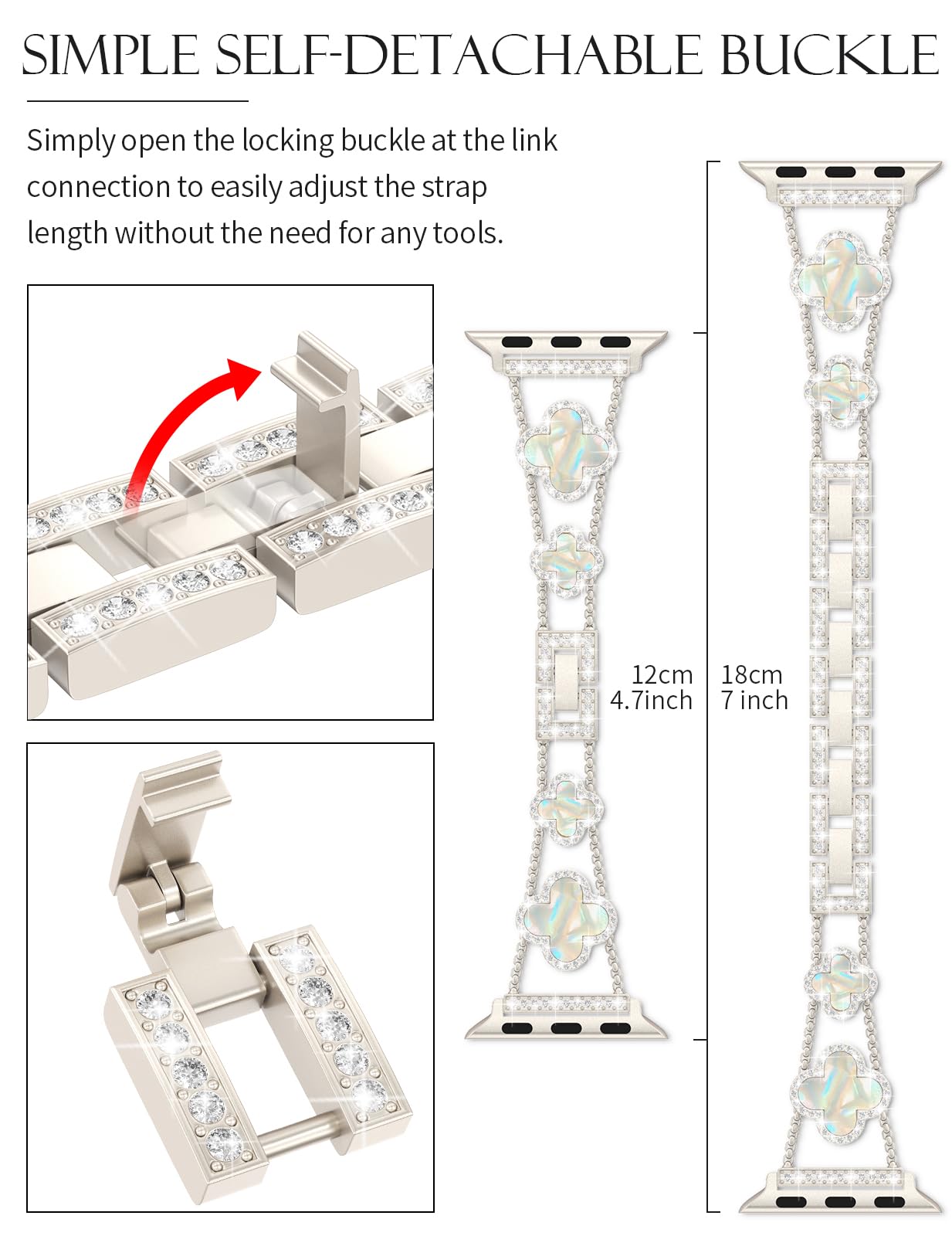 SIMPLE SELF-DETACHABLE BUCKLE

Simply open the locking buckle at the link connection to easily adjust the strap length without the need for any tools.

12cm
4.7inch

18cm
7 inch