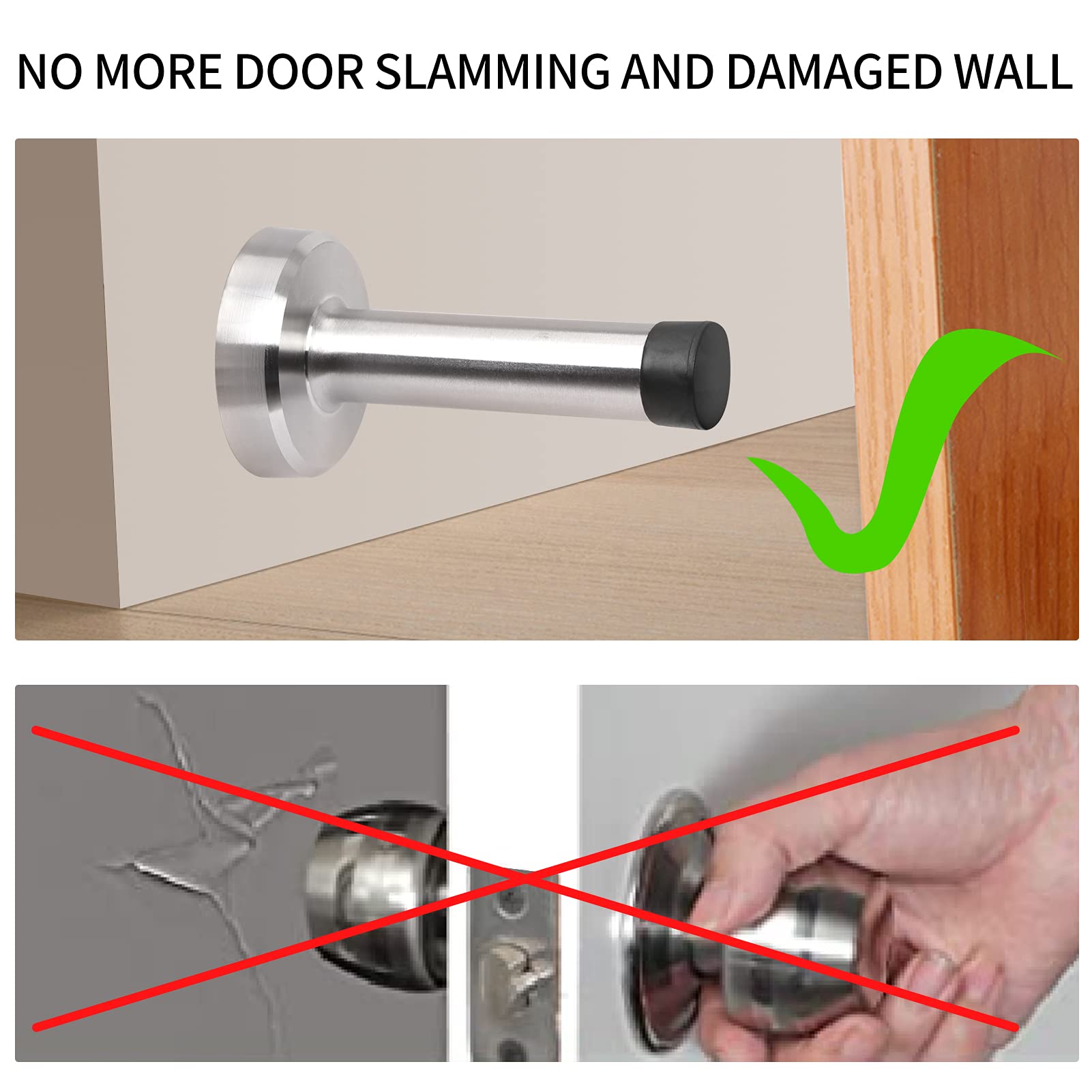 NO MORE DOOR SLAMMING AND DAMAGED WALL