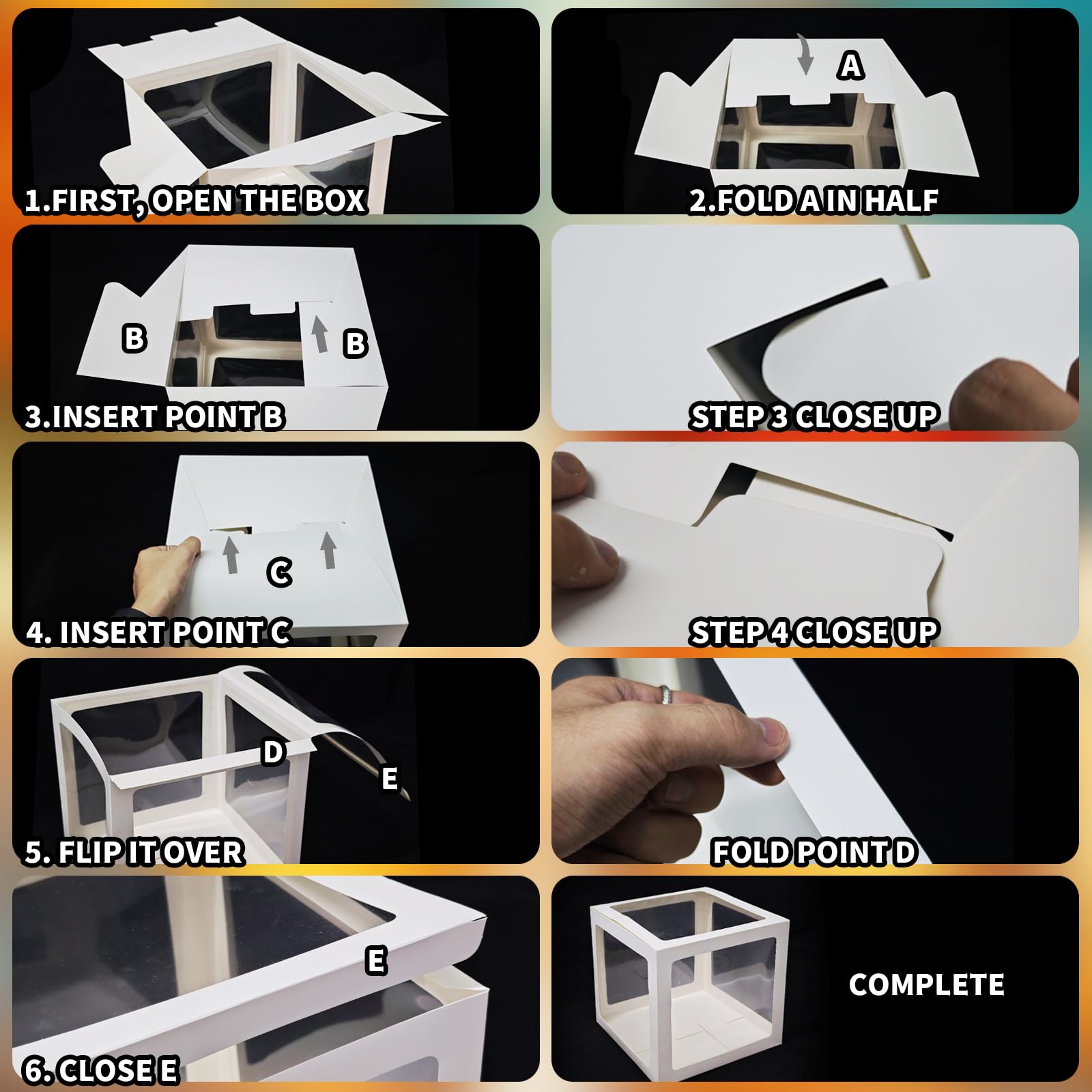 1.FIRST, OPEN THE BOX

A

2.FOLD A IN HALF

B

B

3.INSERT POINT B

STEP 3 CLOSE UP

C

4. INSERT POINT C

STEP 4 CLOSE UP

D

E

5. FLIP IT OVER

FOLD POINT D

E

6. CLOSE E

COMPLETE