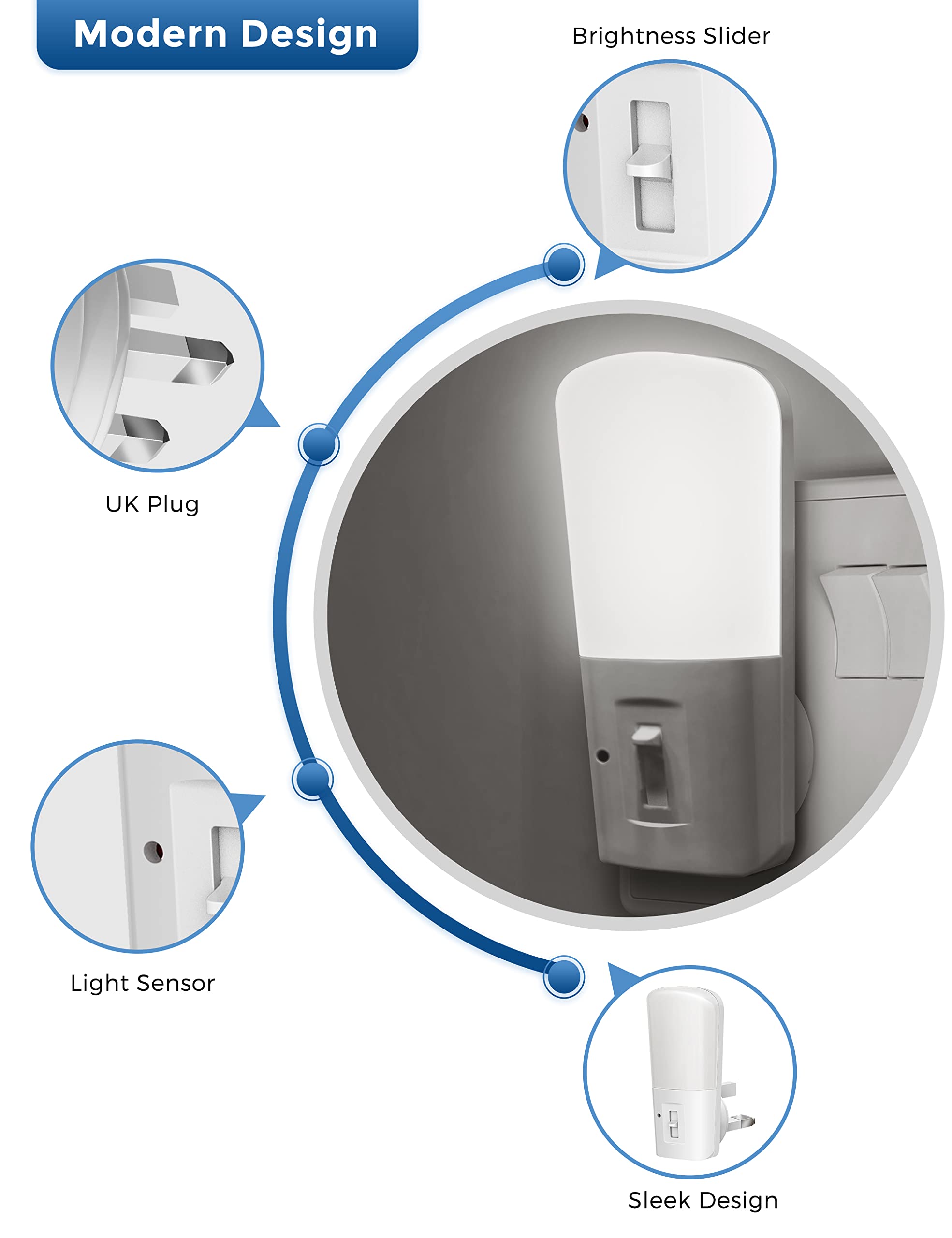 Modern Design

Brightness Slider

UK Plug

Light Sensor

Sleek Design