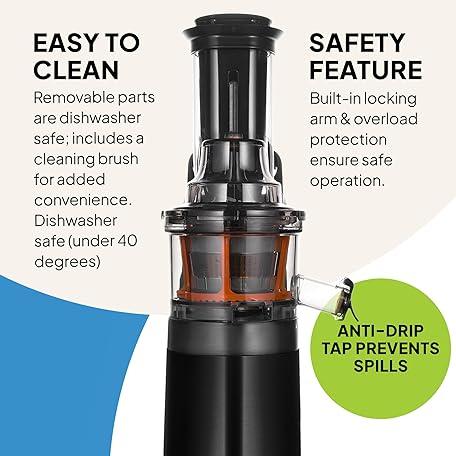 EASY TO CLEAN

Removable parts are dishwasher safe; includes a cleaning brush for added convenience. Dishwasher safe (under 40 degrees)

SAFETY FEATURE

Built-in locking arm & overload protection ensure safe operation.

ANTI-DRIP TAP PREVENTS SPILLS