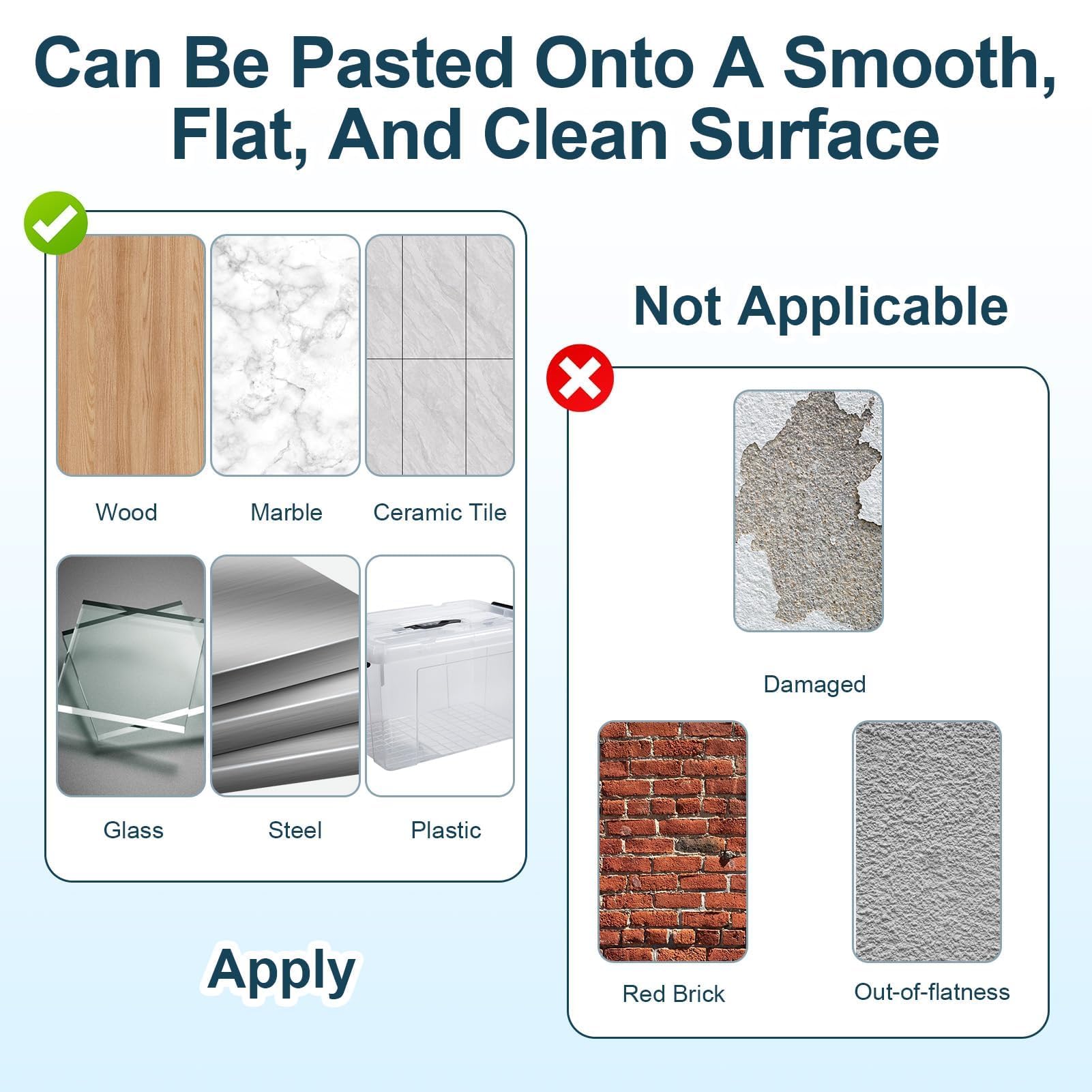 Can Be Pasted Onto A Smooth, Flat, And Clean Surface

Wood
Marble
Ceramic Tile
Glass
Steel
Plastic

Apply

Not Applicable

Damaged
Red Brick
Out-of-flatness