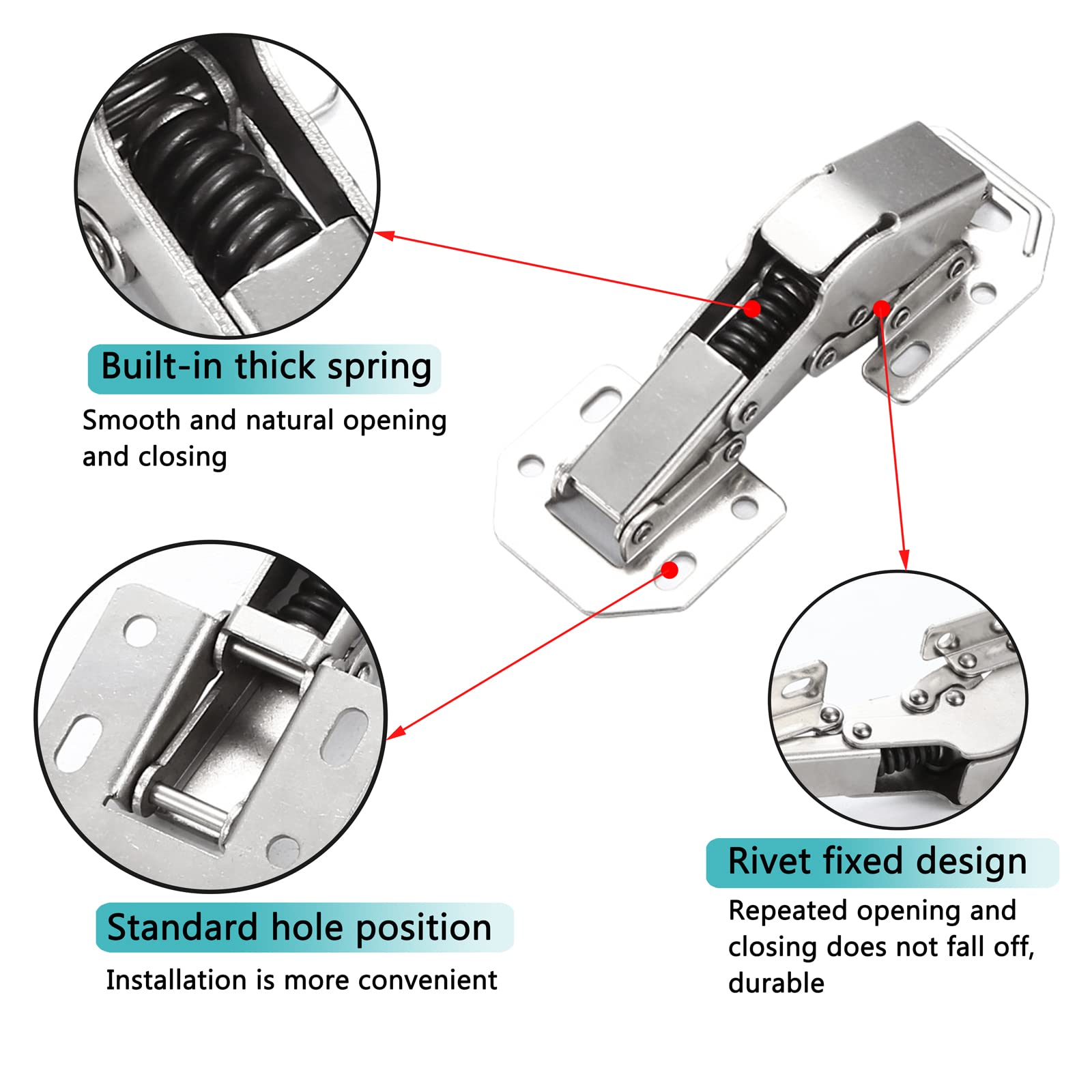 Built-in thick spring

Smooth and natural opening and closing

Standard hole position

Installation is more convenient

Rivet fixed design

Repeated opening and closing does not fall off, durable