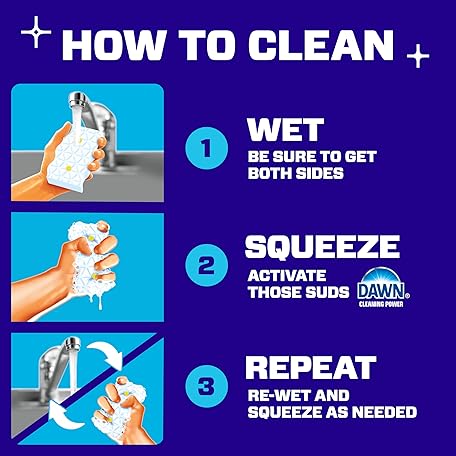 HOW TO CLEAN

1 WET
BE SURE TO GET BOTH SIDES

2 SQUEEZE
ACTIVATE THOSE SUDS DAWN® CLEANING POWER

3 REPEAT
RE-WET AND SQUEEZE AS NEEDED