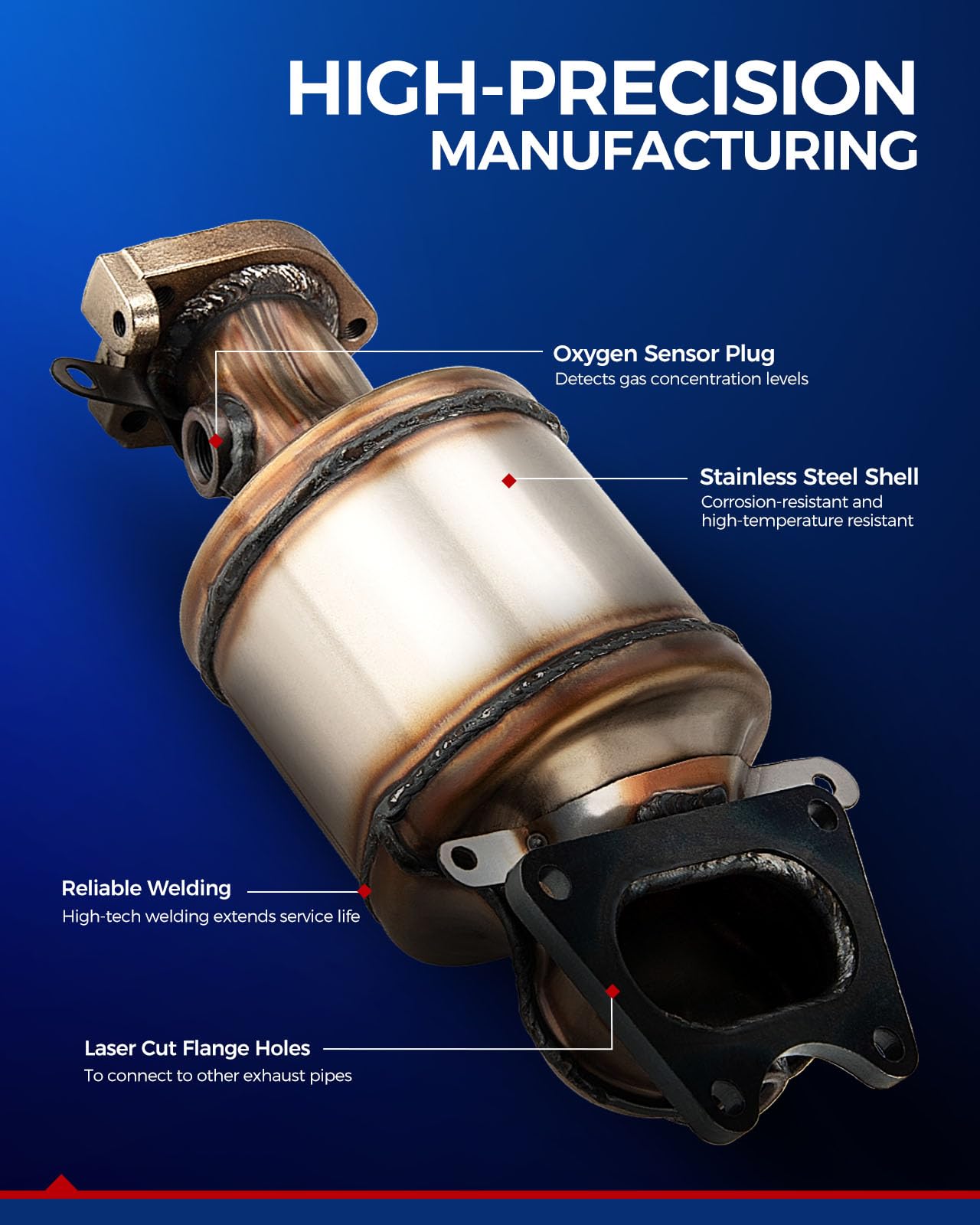 HIGH-PRECISION MANUFACTURING

Oxygen Sensor Plug
Detects gas concentration levels

Stainless Steel Shell
Corrosion-resistant and high-temperature resistant

Reliable Welding
High-tech welding extends service life

Laser Cut Flange Holes
To connect to other exhaust pipes