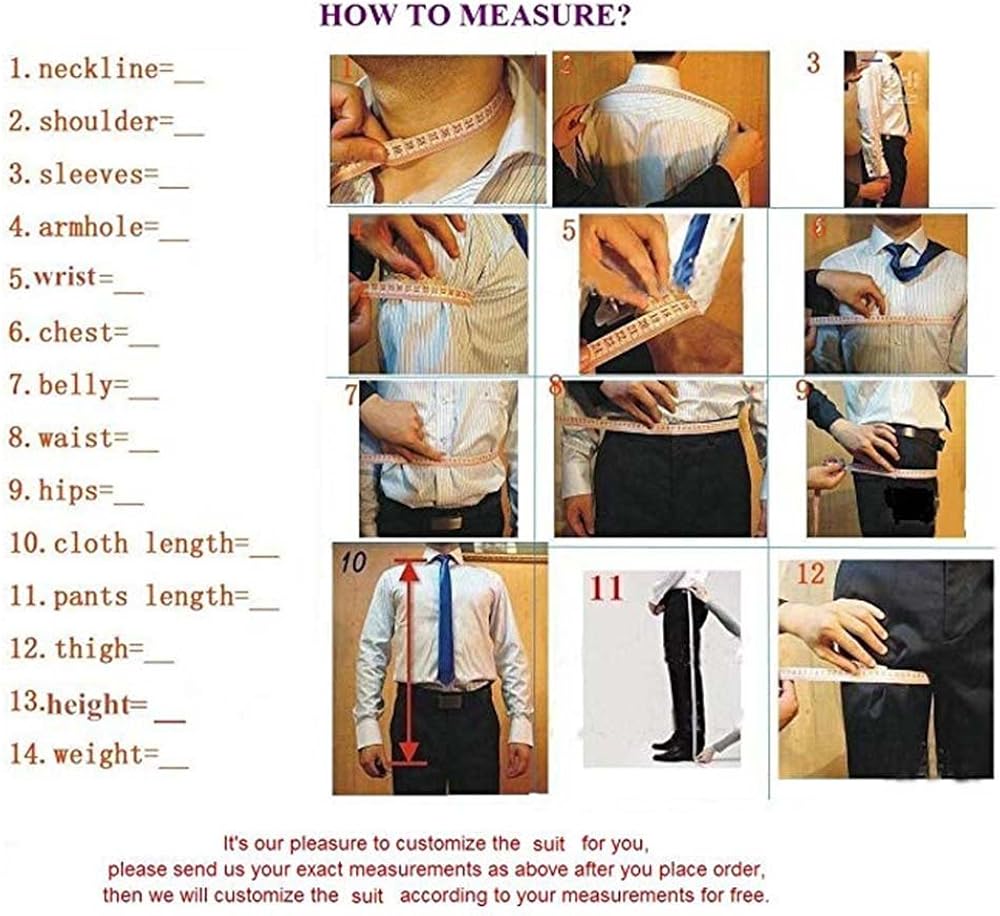 HOW TO MEASURE?

1. neckline=__
2. shoulder=__
3. sleeves=__
4. armhole=__
5. wrist=__
6. chest=__
7. belly=__
8. waist=__
9. hips=__
10. cloth length=__
11. pants length=__
12. thigh=__
13. height=__
14. weight=__

1 2 3 4 5 6 7 8 9 10 11 12

It's our pleasure to customize the suit for you, please send us your exact measurements as above after you place order, then we will customize the suit according to your measurements for free.