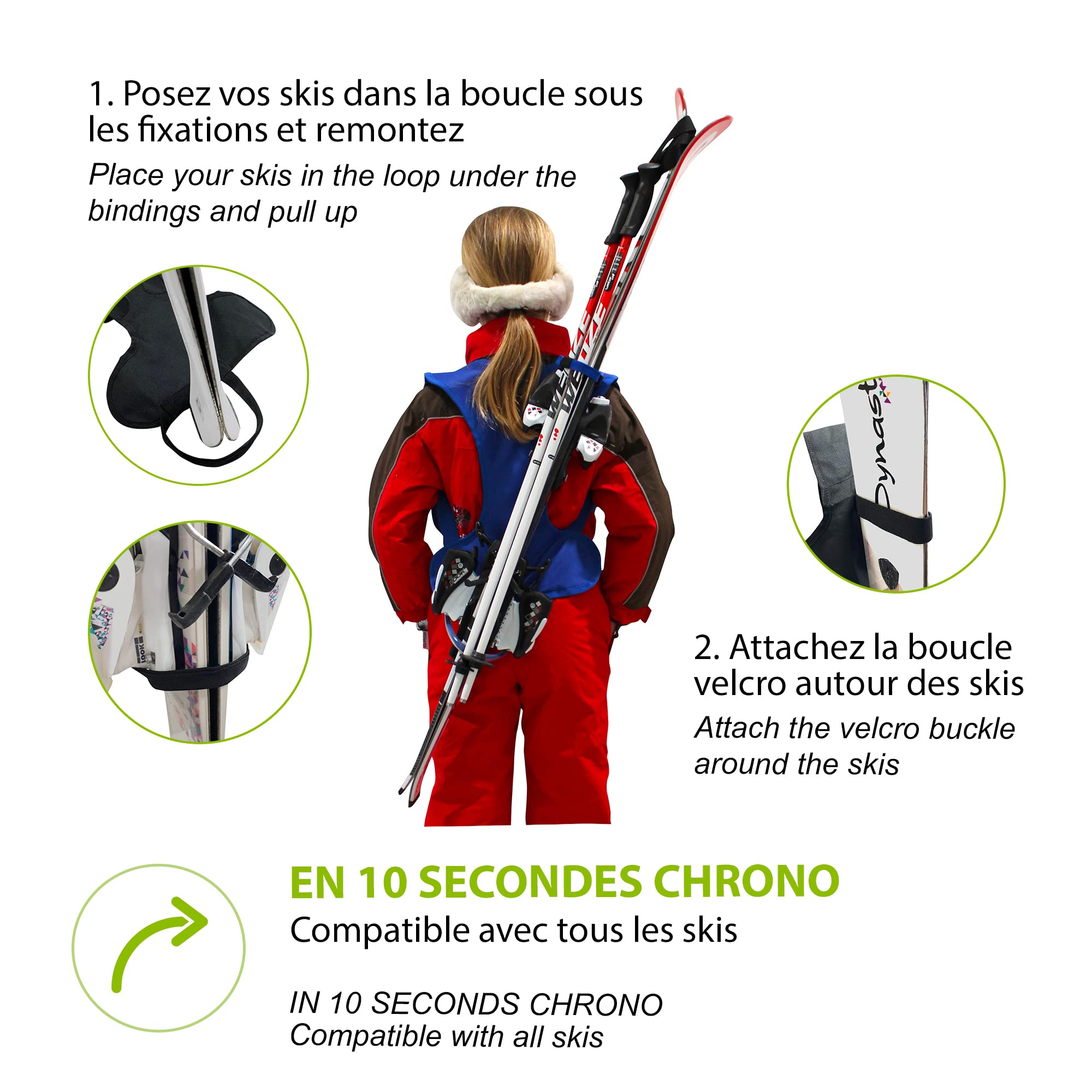 1. Posez vos skis dans la boucle sous les fixations et remontez

Place your skis in the loop under the bindings and pull up

Dynast

2. Attachez la boucle velcro autour des skis

Attach the velcro buckle around the skis

EN 10 SECONDES CHRONO

Compatible avec tous les skis

IN 10 SECONDS CHRONO
Compatible with all skis