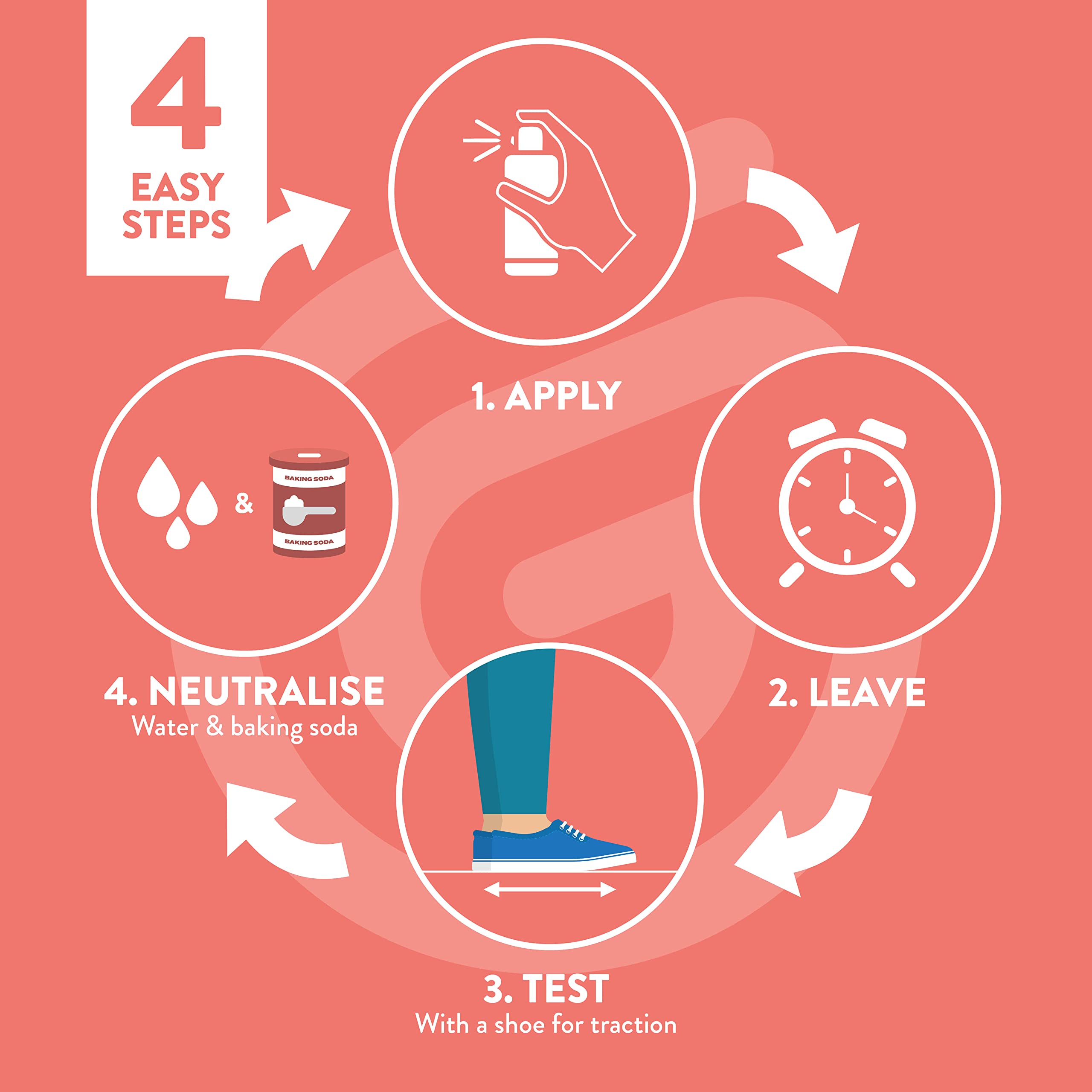 4
EASY STEPS

1. APPLY

2. LEAVE

3. TEST
With a shoe for traction

4. NEUTRALISE
Water & baking soda

&

BAKING SODA
BAKING SODA