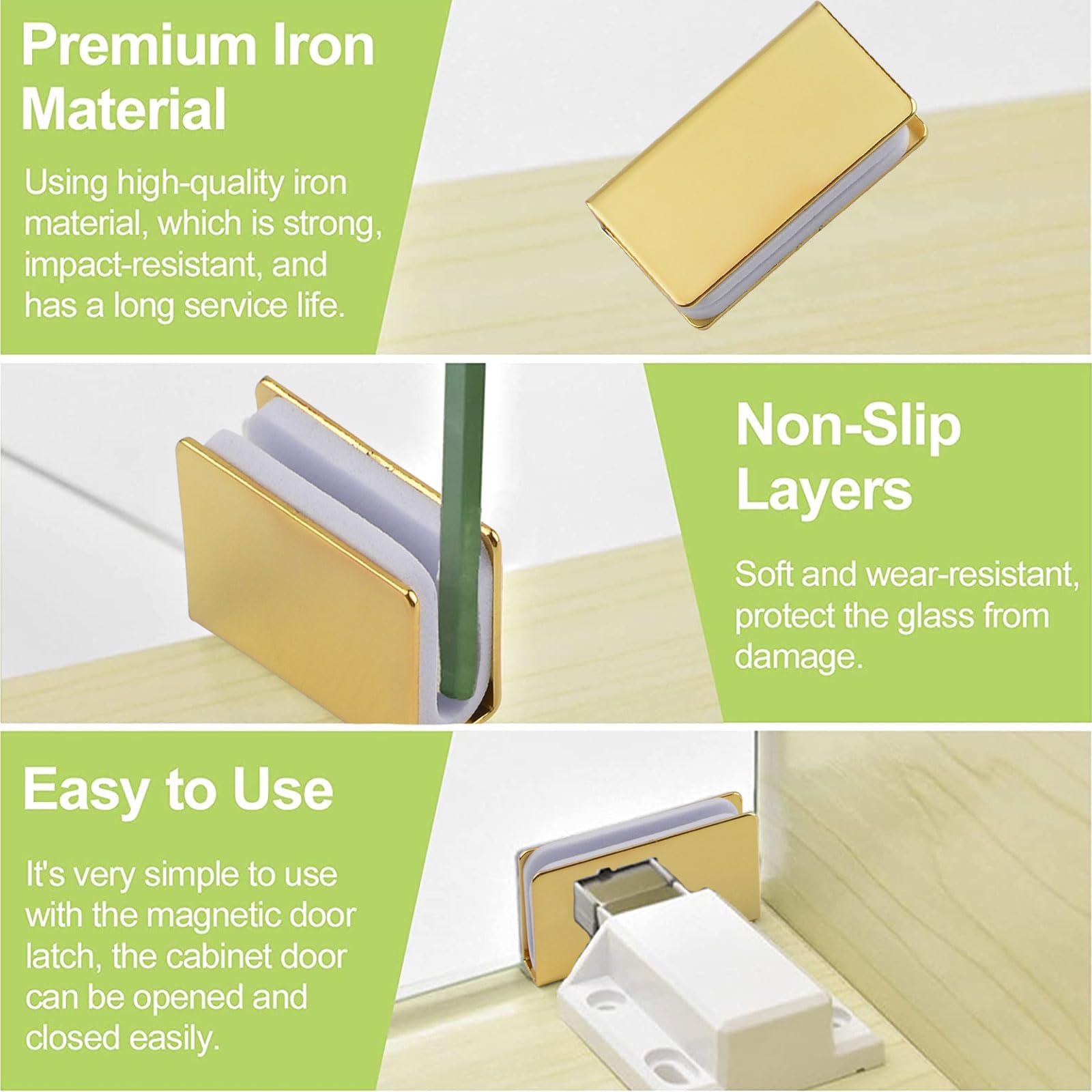 Premium Iron Material

Using high-quality iron material, which is strong, impact-resistant, and has a long service life.

Non-Slip Layers

Soft and wear-resistant, protect the glass from damage.

Easy to Use

It's very simple to use with the magnetic door latch, the cabinet door can be opened and closed easily.