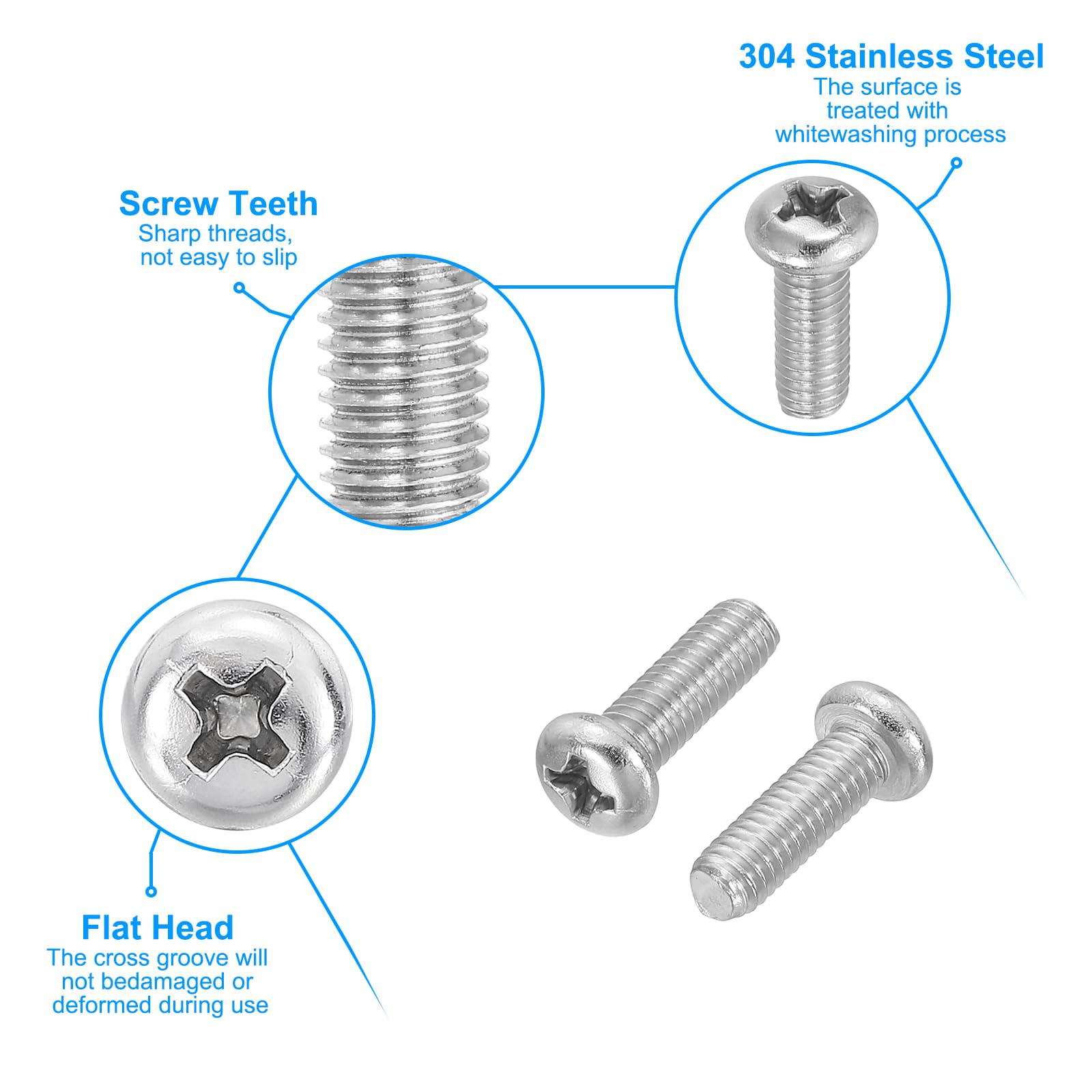 304 Stainless Steel
The surface is treated with whitewashing process

Screw Teeth
Sharp threads, not easy to slip

Flat Head
The cross groove will not bedamaged or deformed during use