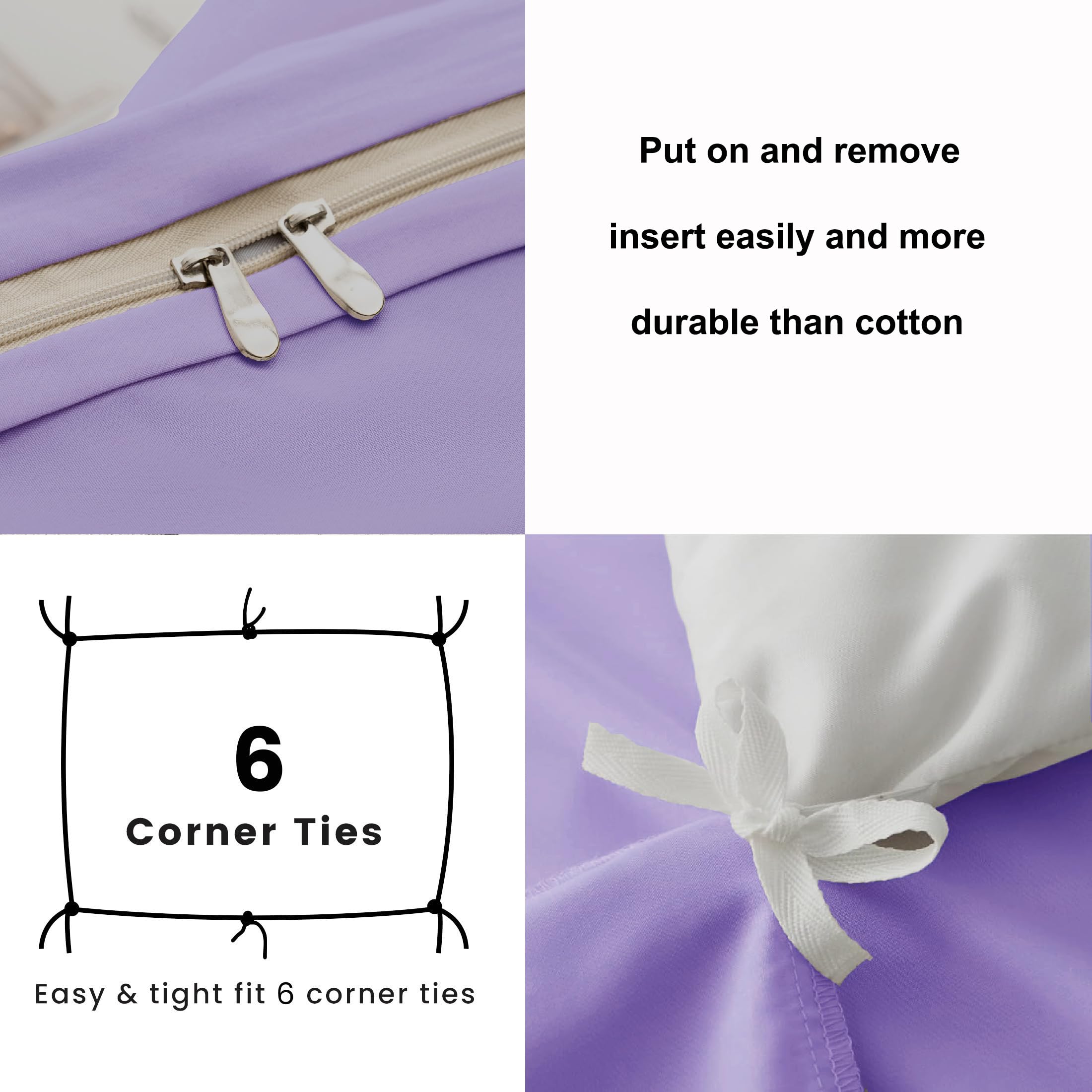 Put on and remove insert easily and more durable than cotton

6
Corner Ties

Easy & tight fit 6 corner ties