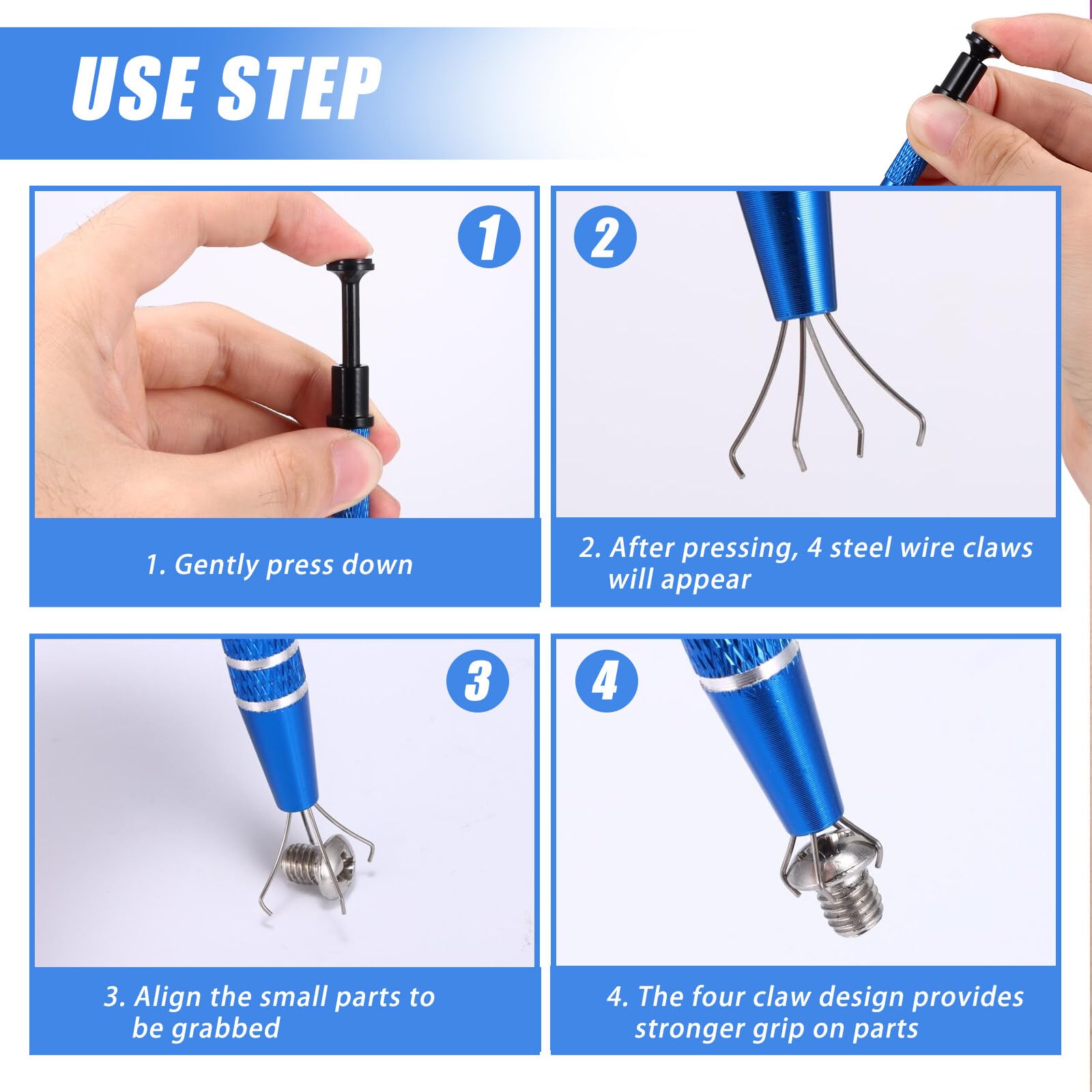 USE STEP

1

1. Gently press down

2

2. After pressing, 4 steel wire claws will appear

3

3. Align the small parts to be grabbed

4

4. The four claw design provides stronger grip on parts