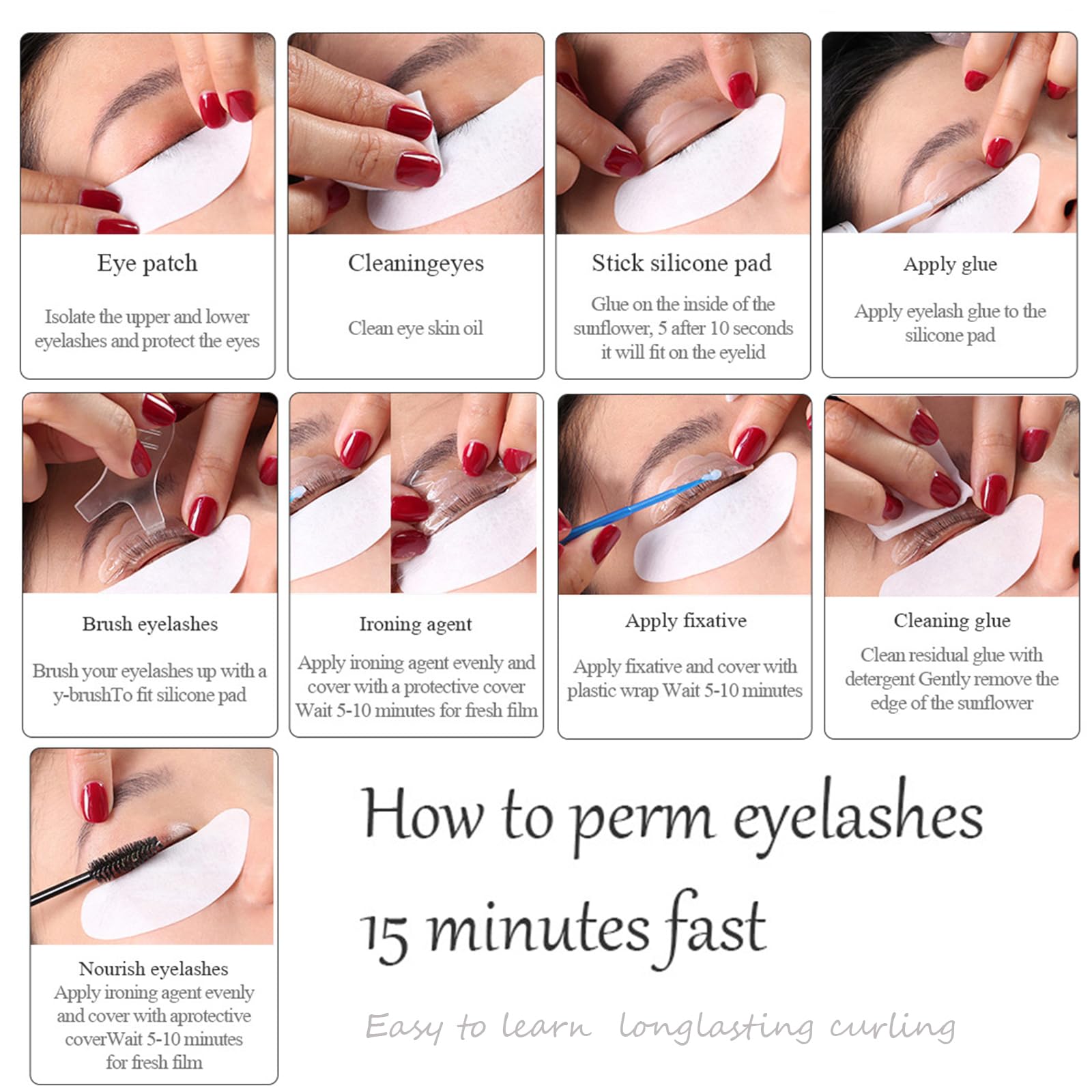 Eye patch

Isolate the upper and lower eyelashes and protect the eyes

Cleaningeyes

Clean eye skin oil

Stick silicone pad

Glue on the inside of the sunflower, 5 after 10 seconds it will fit on the eyelid

Apply glue

Apply eyelash glue to the silicone pad

Brush eyelashes

Brush your eyelashes up with a y-brushTo fit silicone pad

Ironing agent

Apply ironing agent evenly and cover with a protective cover Wait 5-10 minutes for fresh film

Apply fixative

Apply fixative and cover with plastic wrap Wait 5-10 minutes

Cleaning glue

Clean residual glue with detergent Gently remove the edge of the sunflower

Nourish eyelashes

Apply ironing agent evenly and cover with aprotective coverWait 5-10 minutes for fresh film

How to perm eyelashes

15 minutes fast

Easy to learn longlasting curling