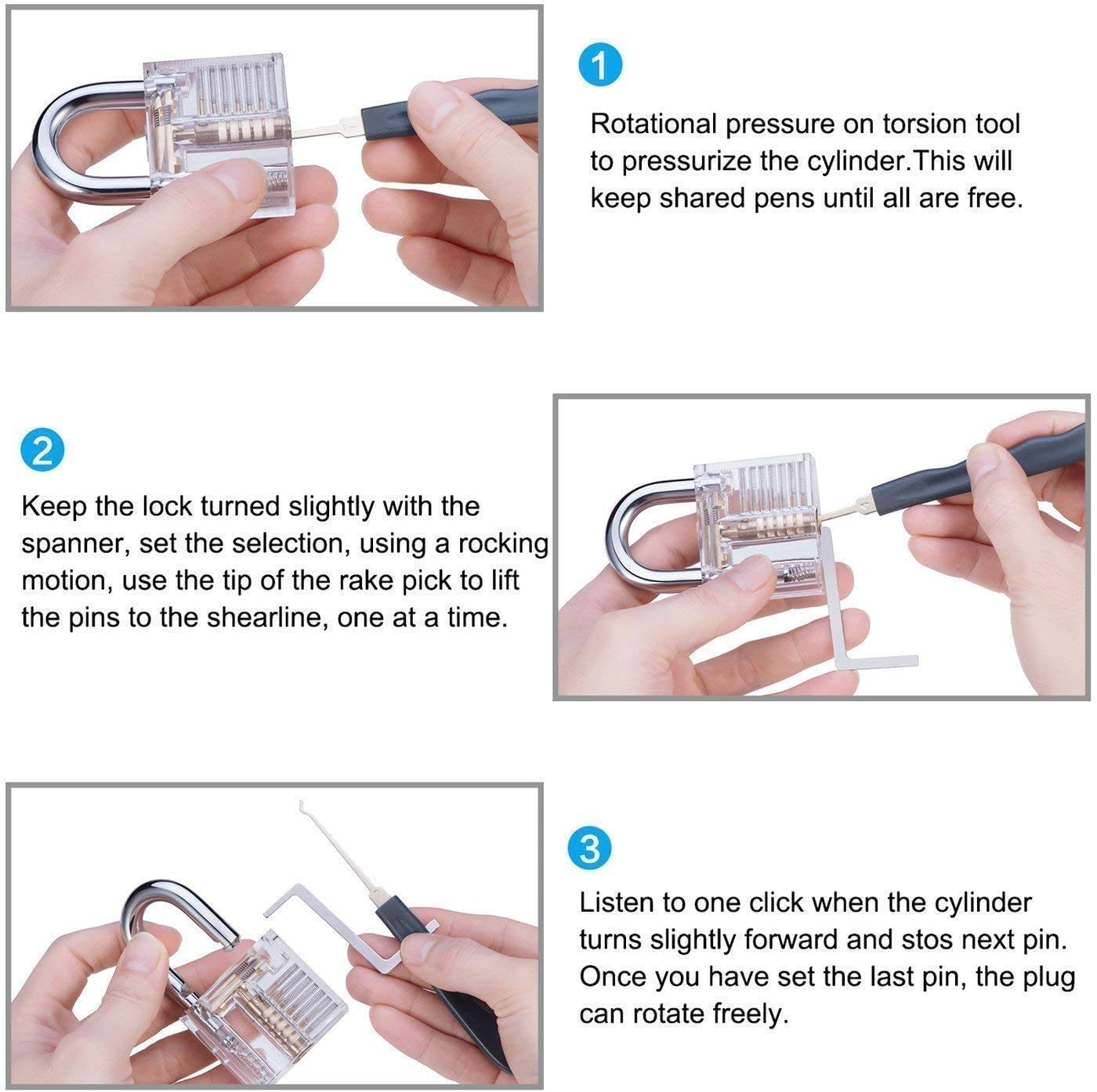 1

Rotational pressure on torsion tool to pressurize the cylinder.This will keep shared pens until all are free.

2

Keep the lock turned slightly with the spanner, set the selection, using a rocking motion, use the tip of the rake pick to lift the pins to the shearline, one at a time.

3

Listen to one click when the cylinder turns slightly forward and stos next pin. Once you have set the last pin, the plug can rotate freely.