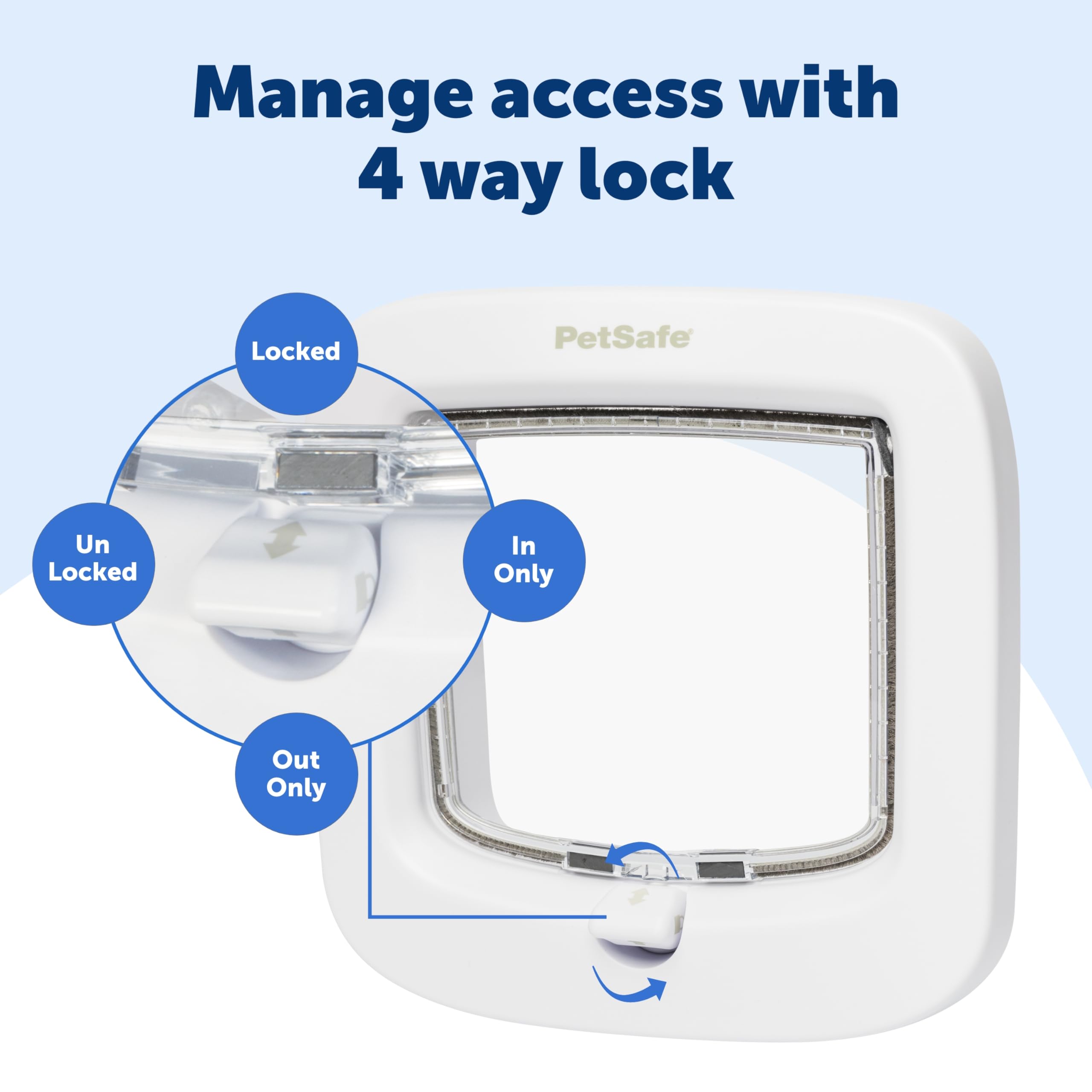 Manage access with 4 way lock

PetSafe®

Locked

Un Locked

In Only

Out Only