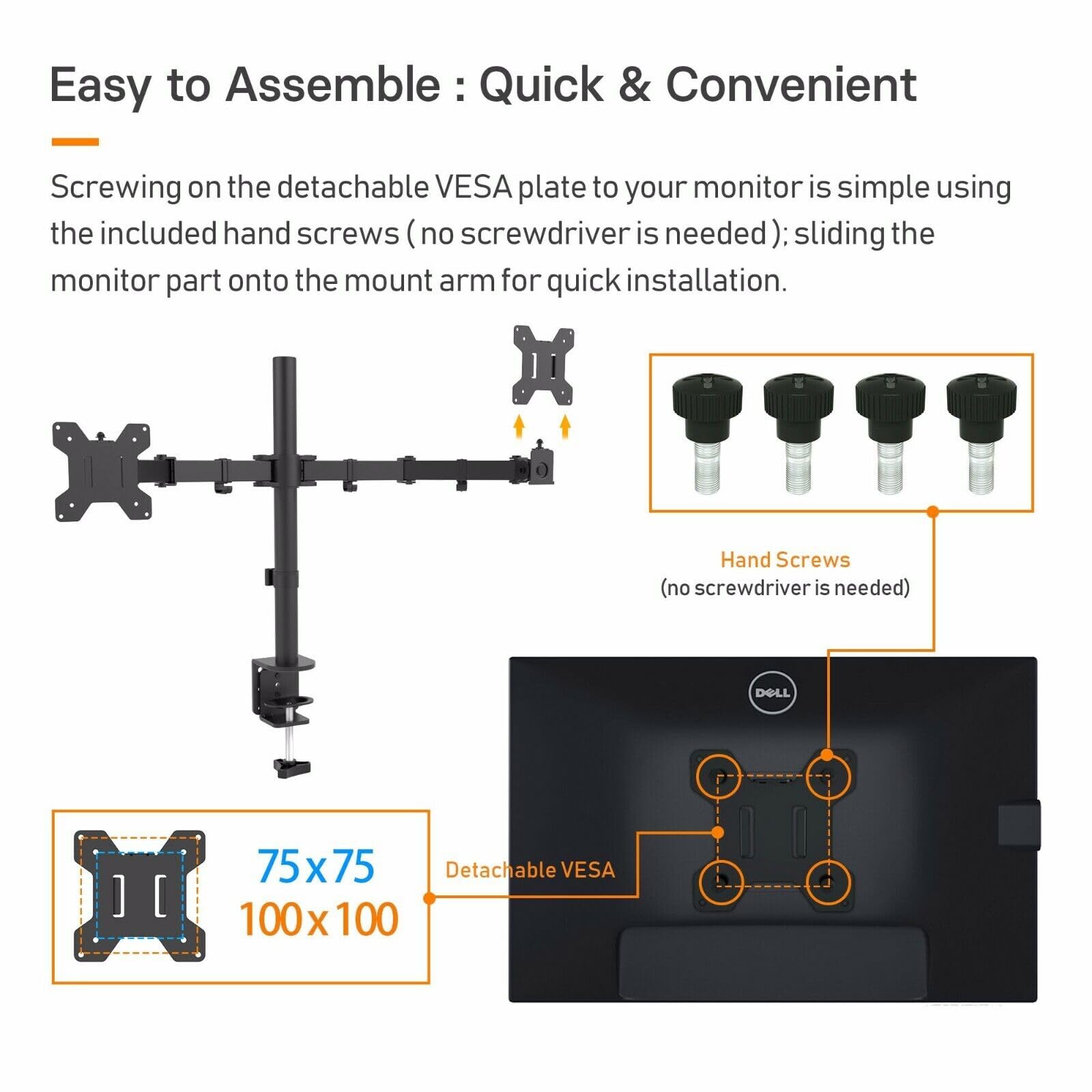 Easy to Assemble : Quick & Convenient

Screwing on the detachable VESA plate to your monitor is simple using the included hand screws ( no screwdriver is needed ); sliding the monitor part onto the mount arm for quick installation.

Hand Screws
(no screwdriver is needed)

DELL

75x75
100x100

Detachable VESA