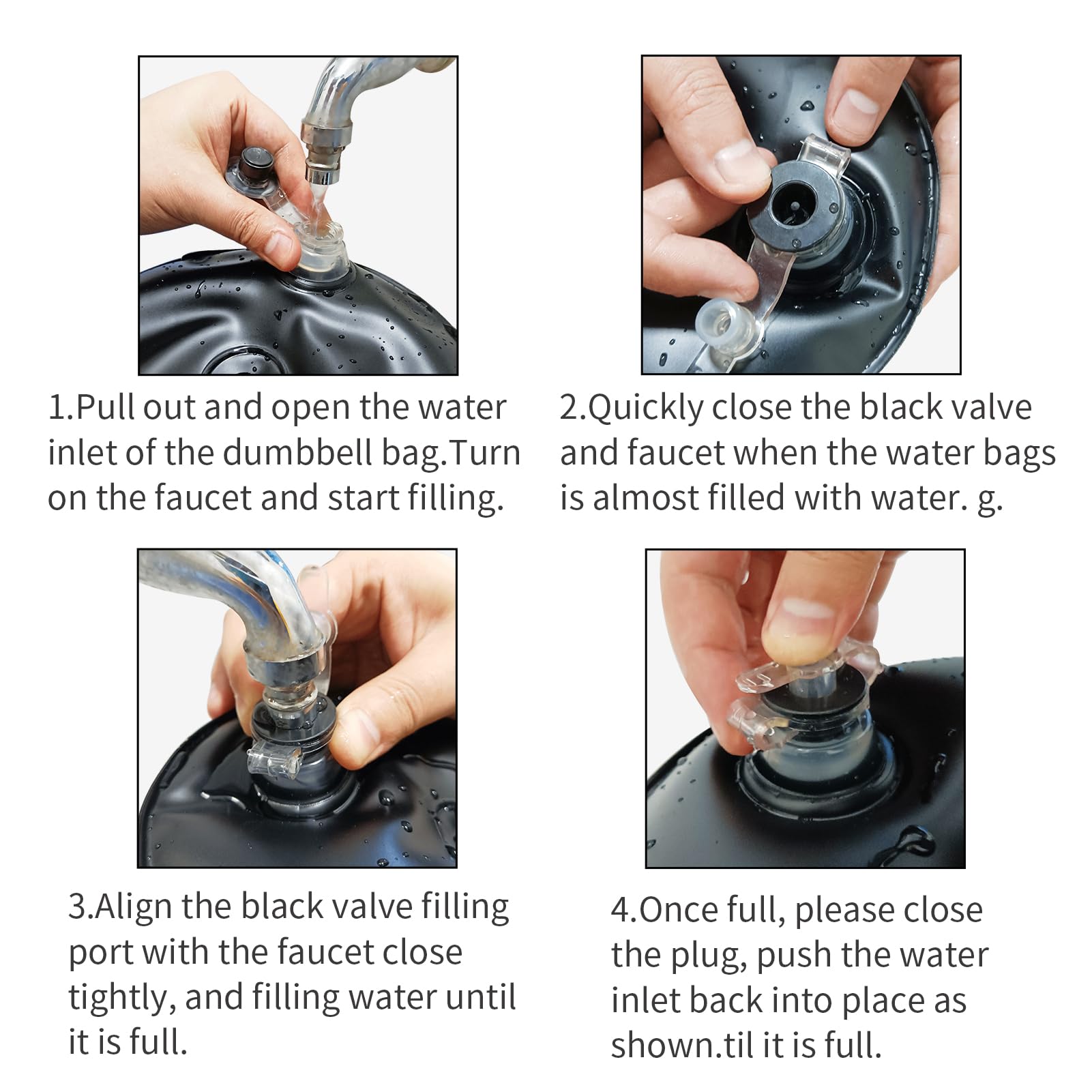 1.Pull out and open the water inlet of the dumbbell bag.Turn on the faucet and start filling.

2.Quickly close the black valve and faucet when the water bags is almost filled with water. g.

3.Align the black valve filling port with the faucet close tightly, and filling water until it is full.

4.Once full, please close the plug, push the water inlet back into place as shown.til it is full.