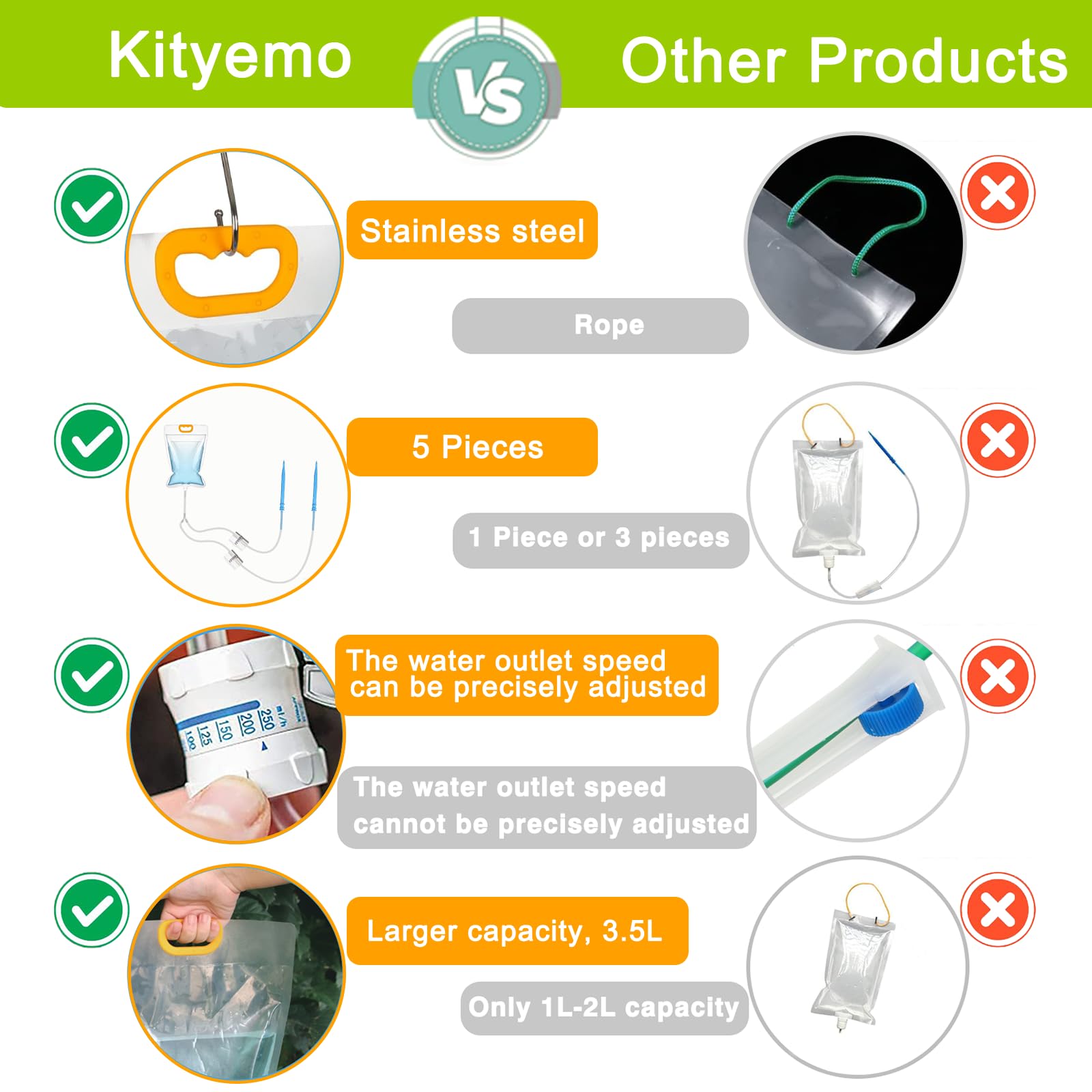 Kityemo VS Other Products

Stainless steel

Rope

5 Pieces

1 Piece or 3 pieces

The water outlet speed can be precisely adjusted

ml/h 250 200 150 125 100

The water outlet speed cannot be precisely adjusted

Larger capacity, 3.5L

Only 1L-2L capacity