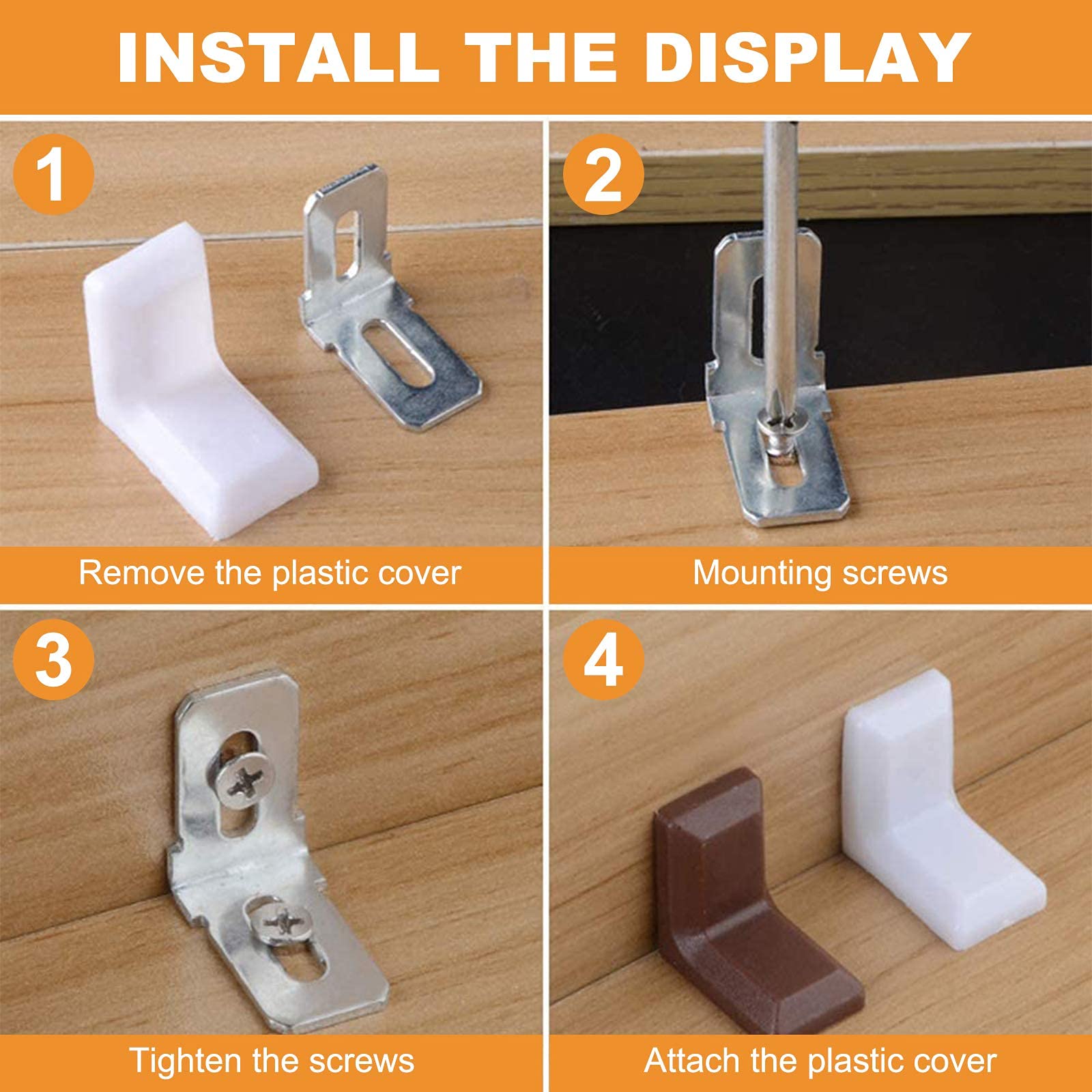 INSTALL THE DISPLAY

1

Remove the plastic cover

2

Mounting screws

3

Tighten the screws

4

Attach the plastic cover