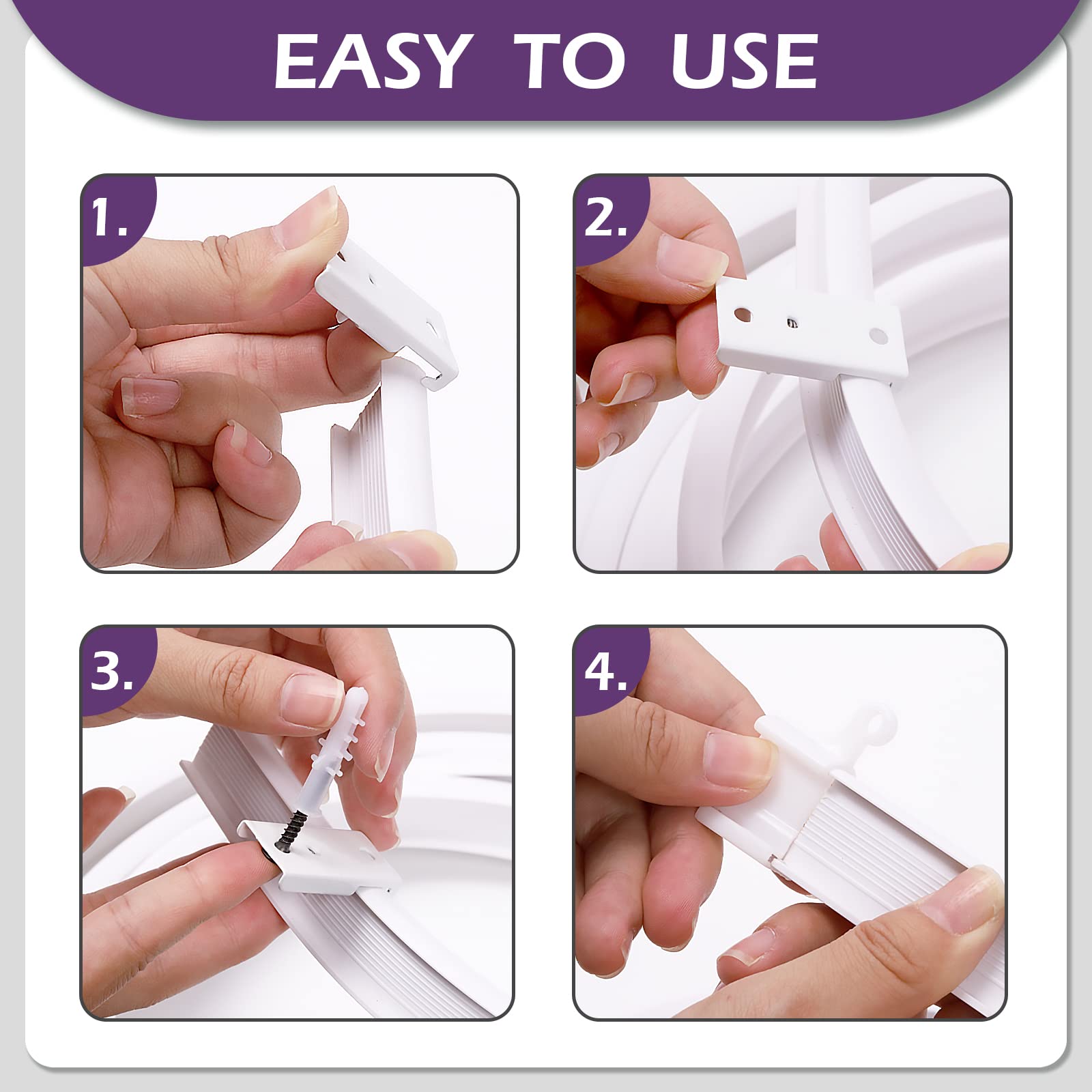 EASY TO USE

1.

2.

3.

4.