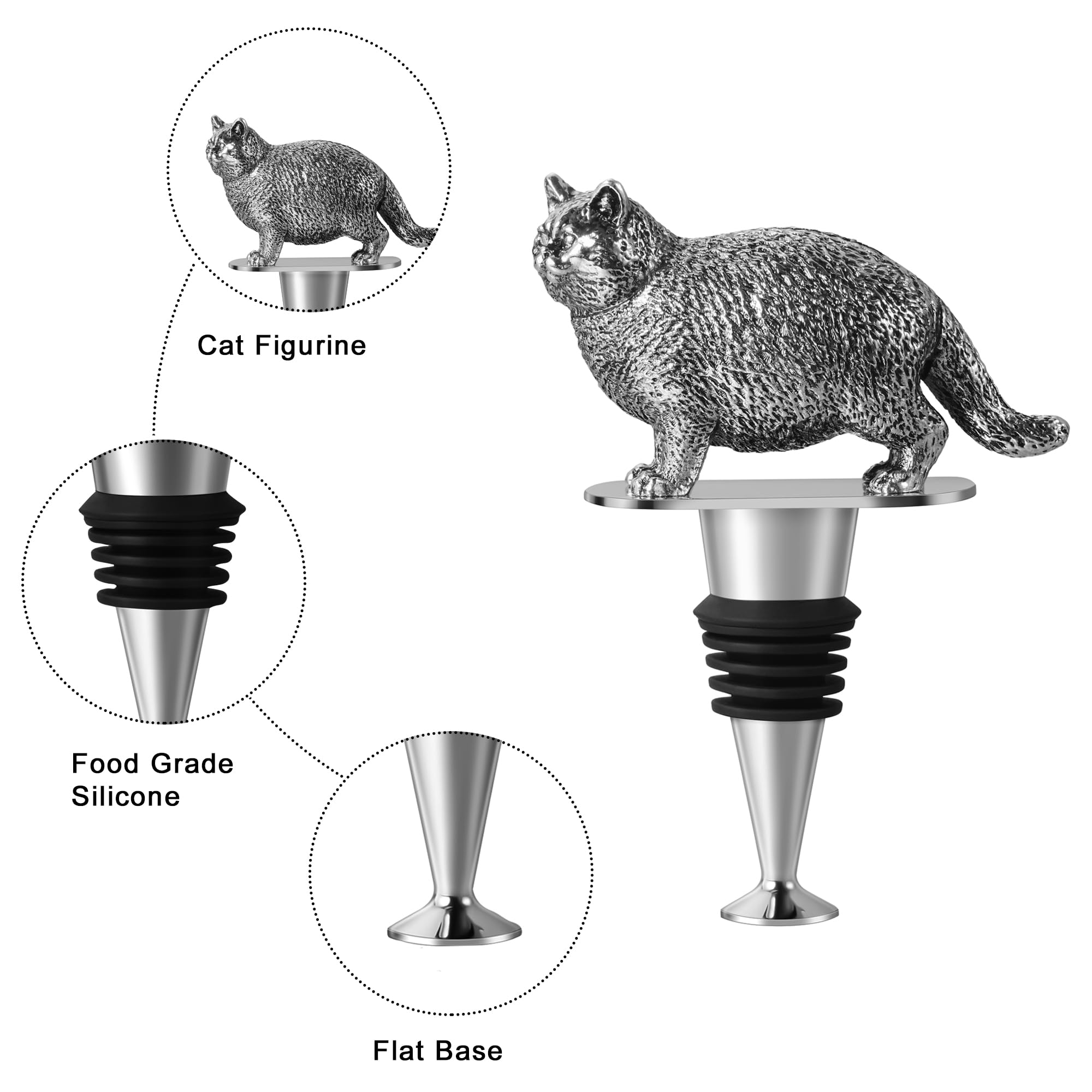 Cat Figurine

Food Grade Silicone

Flat Base