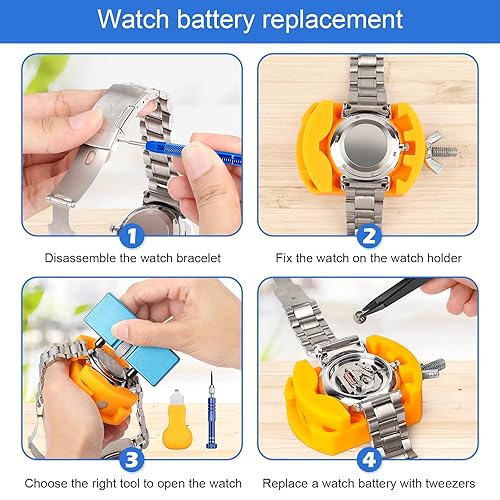 Watch battery replacement

1
Disassemble the watch bracelet

2
Fix the watch on the watch holder

3
Choose the right tool to open the watch

4
Replace a watch battery with tweezers