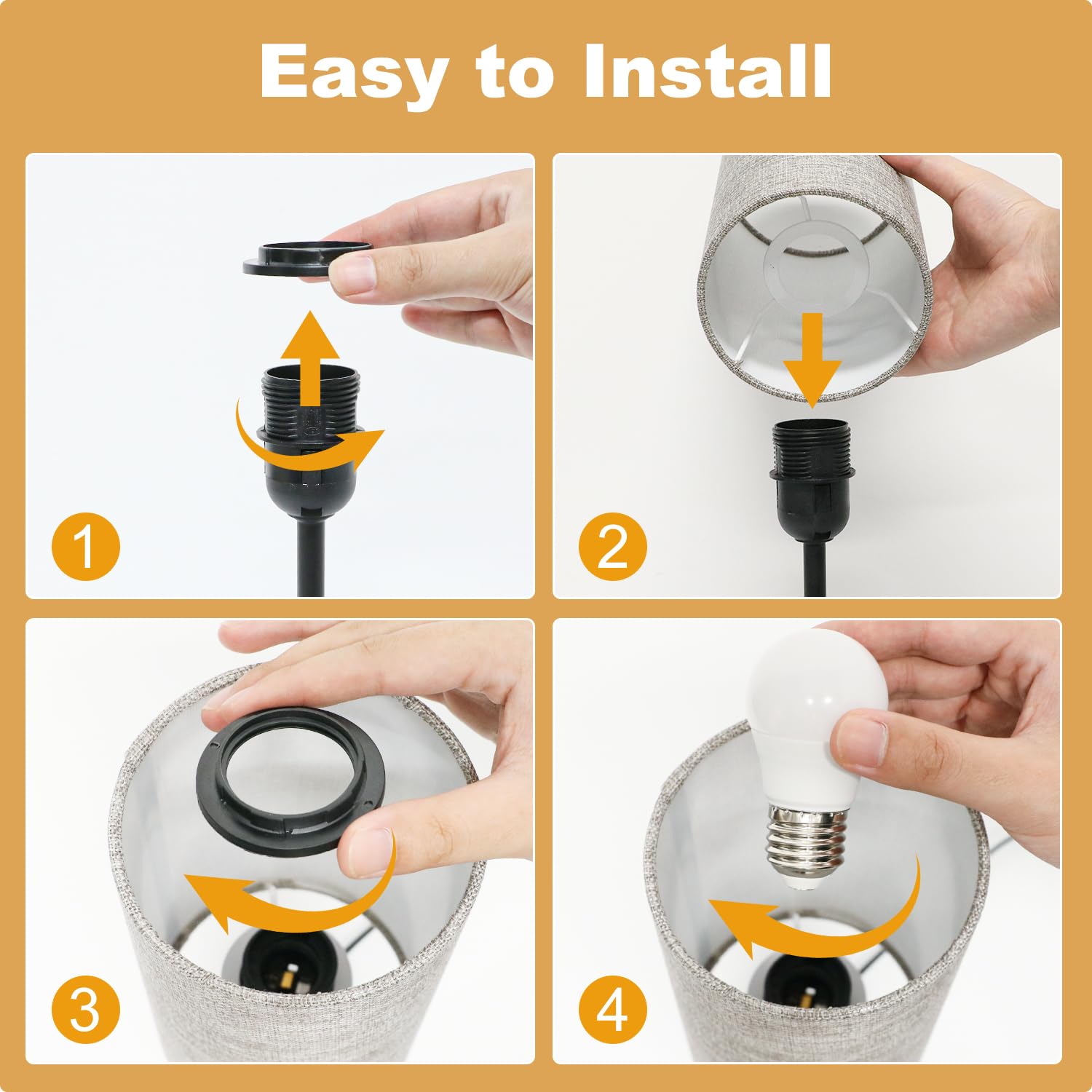 Easy to Install

1

2

3

4