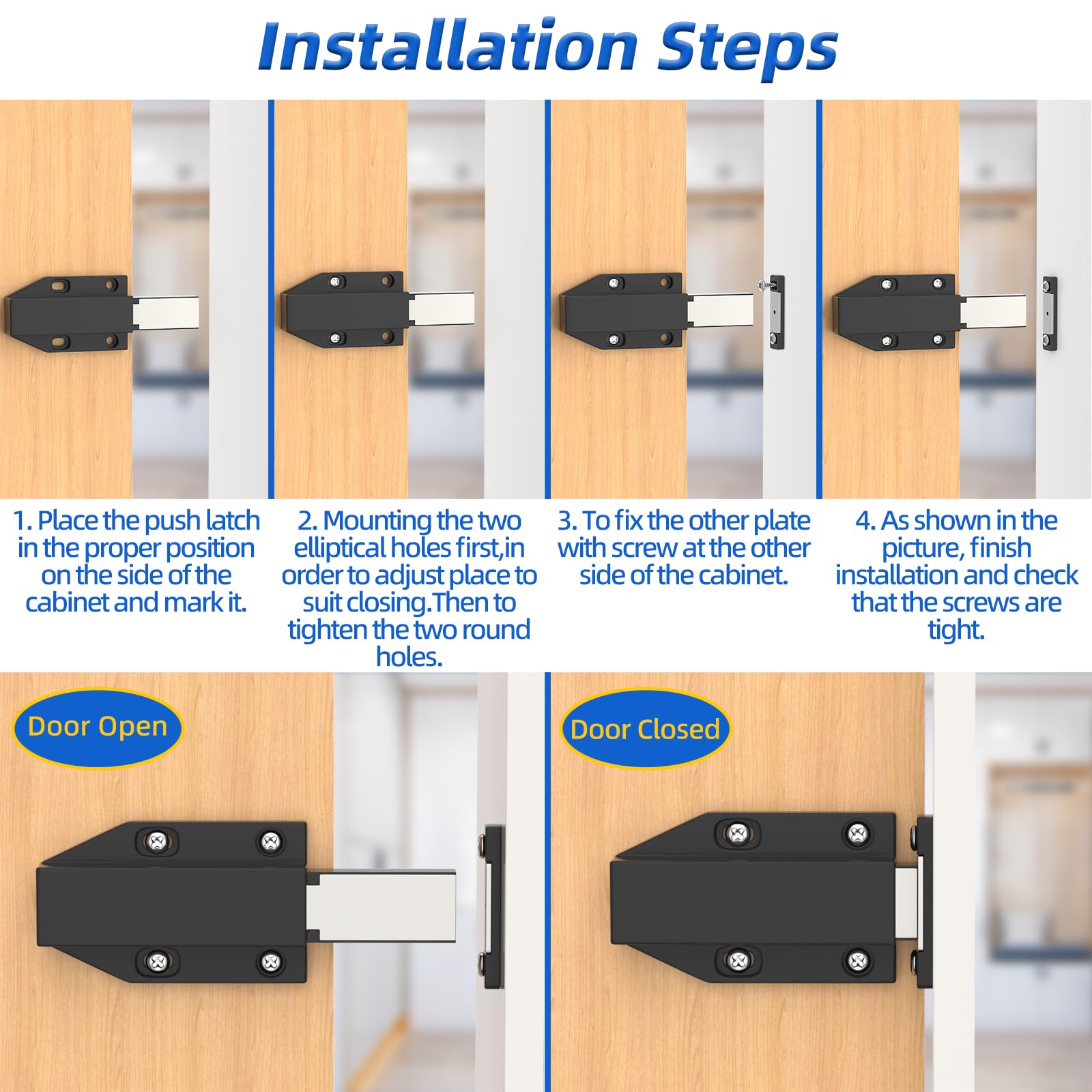 Installation Steps

1. Place the push latch in the proper position on the side of the cabinet and mark it.

2. Mounting the two elliptical holes first,in order to adjust place to suit closing.Then to tighten the two round holes.

3. To fix the other plate with screw at the other side of the cabinet.

4. As shown in the picture, finish installation and check that the screws are tight.

Door Open

Door Closed