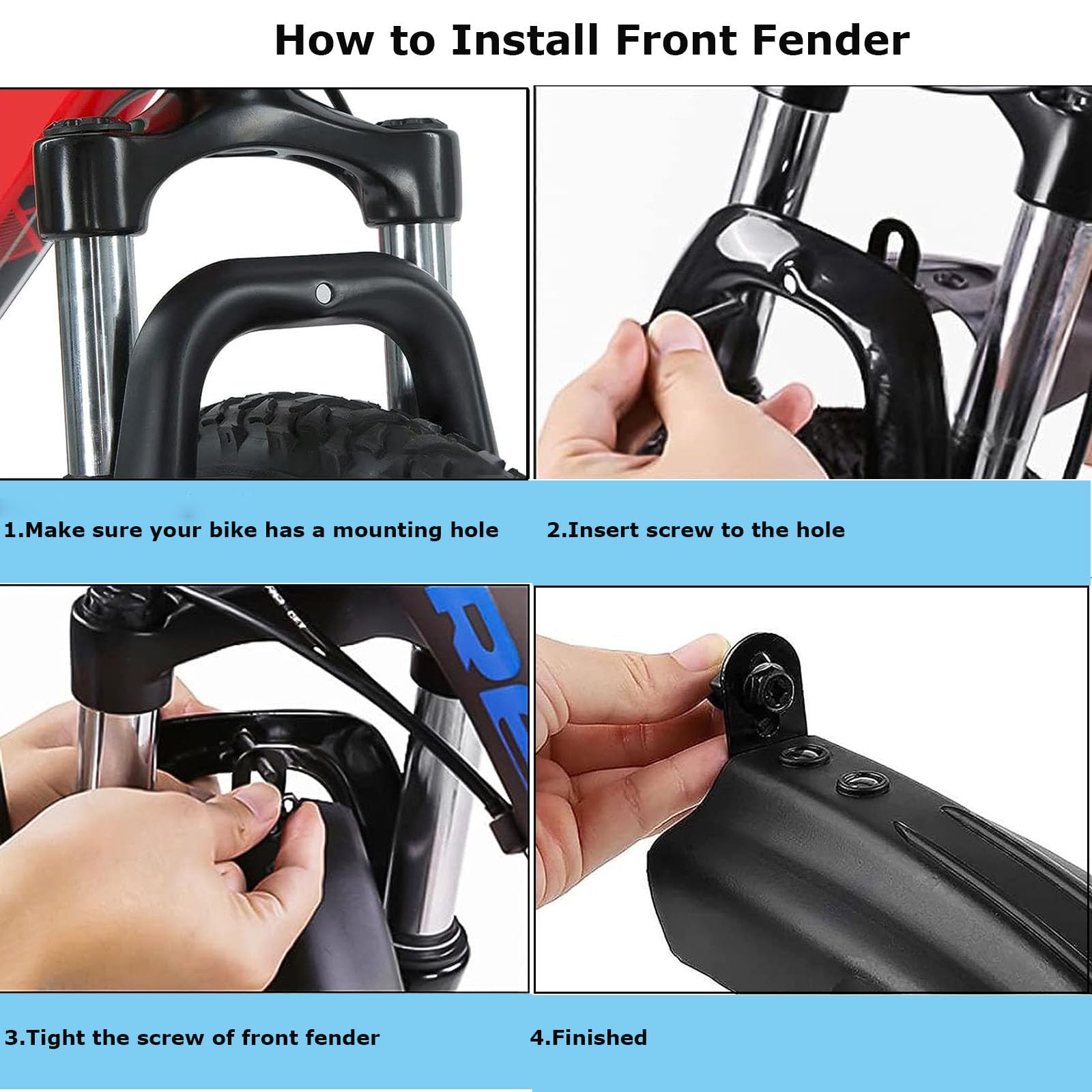 How to Install Front Fender

1.Make sure your bike has a mounting hole

2.Insert screw to the hole

3.Tight the screw of front fender

4.Finished