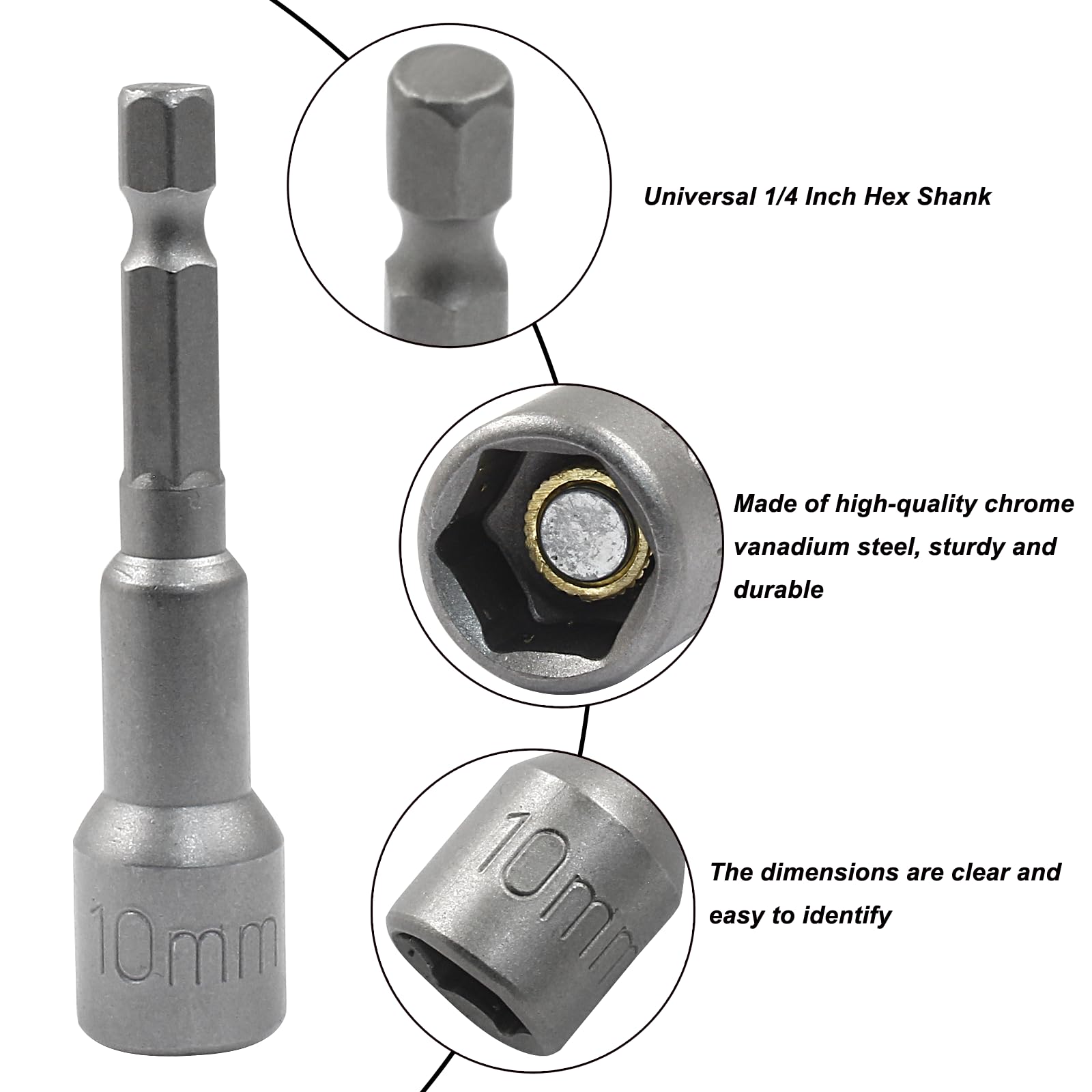 10mm

Universal 1/4 Inch Hex Shank

Made of high-quality chrome vanadium steel, sturdy and durable

10mm

The dimensions are clear and easy to identify