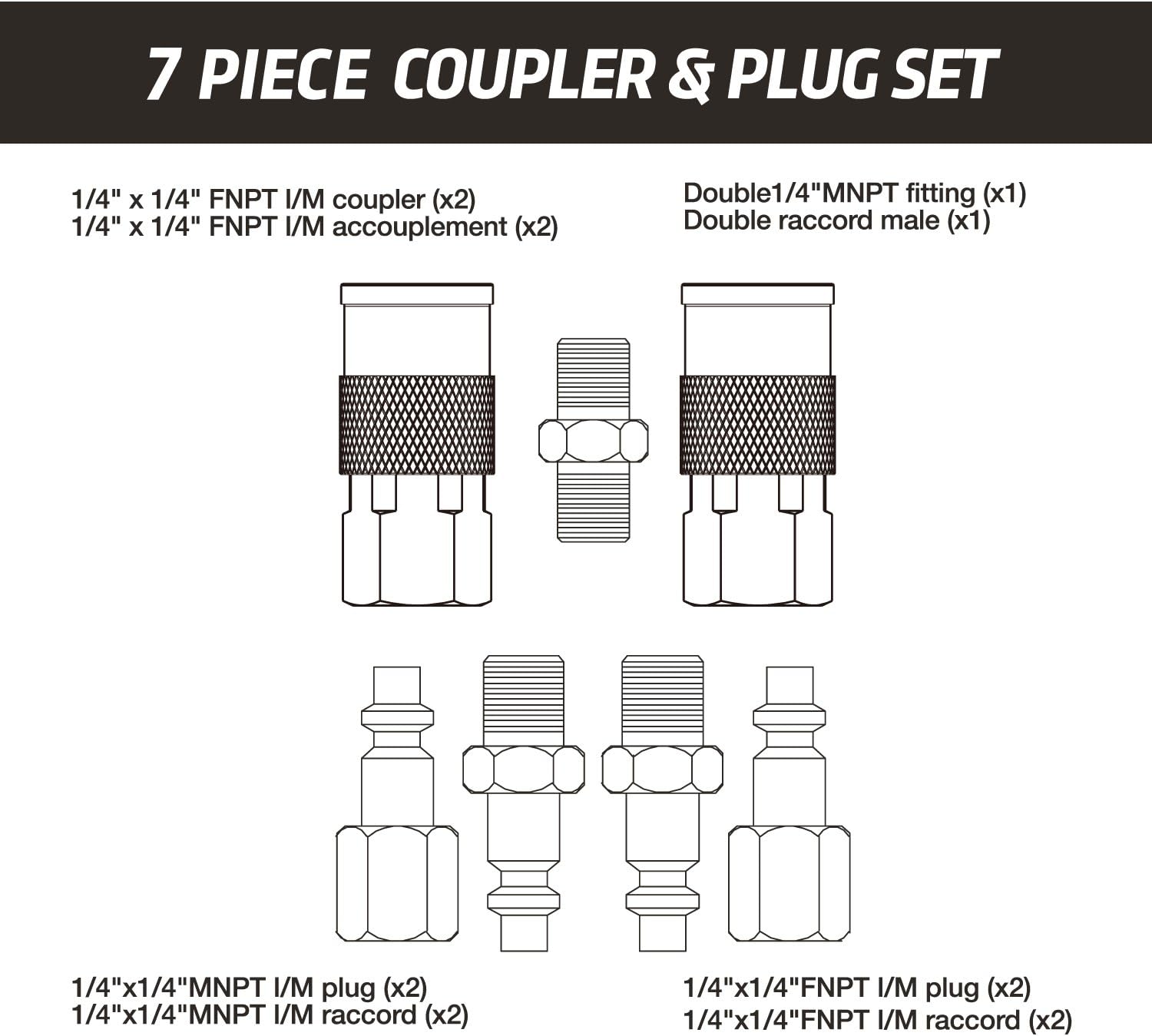 7 PIECE COUPLER & PLUG SET

1/4" x 1/4" FNPT I/M coupler (x2)
1/4" x 1/4" FNPT I/M accouplement (x2)

Double1/4"MNPT fitting (x1)
Double raccord male (x1)

1/4"x1/4"MNPT I/M plug (x2)
1/4"x1/4"MNPT I/M raccord (x2)

1/4"x1/4"FNPT I/M plug (x2)
1/4"x1/4"FNPT I/M raccord (x2)