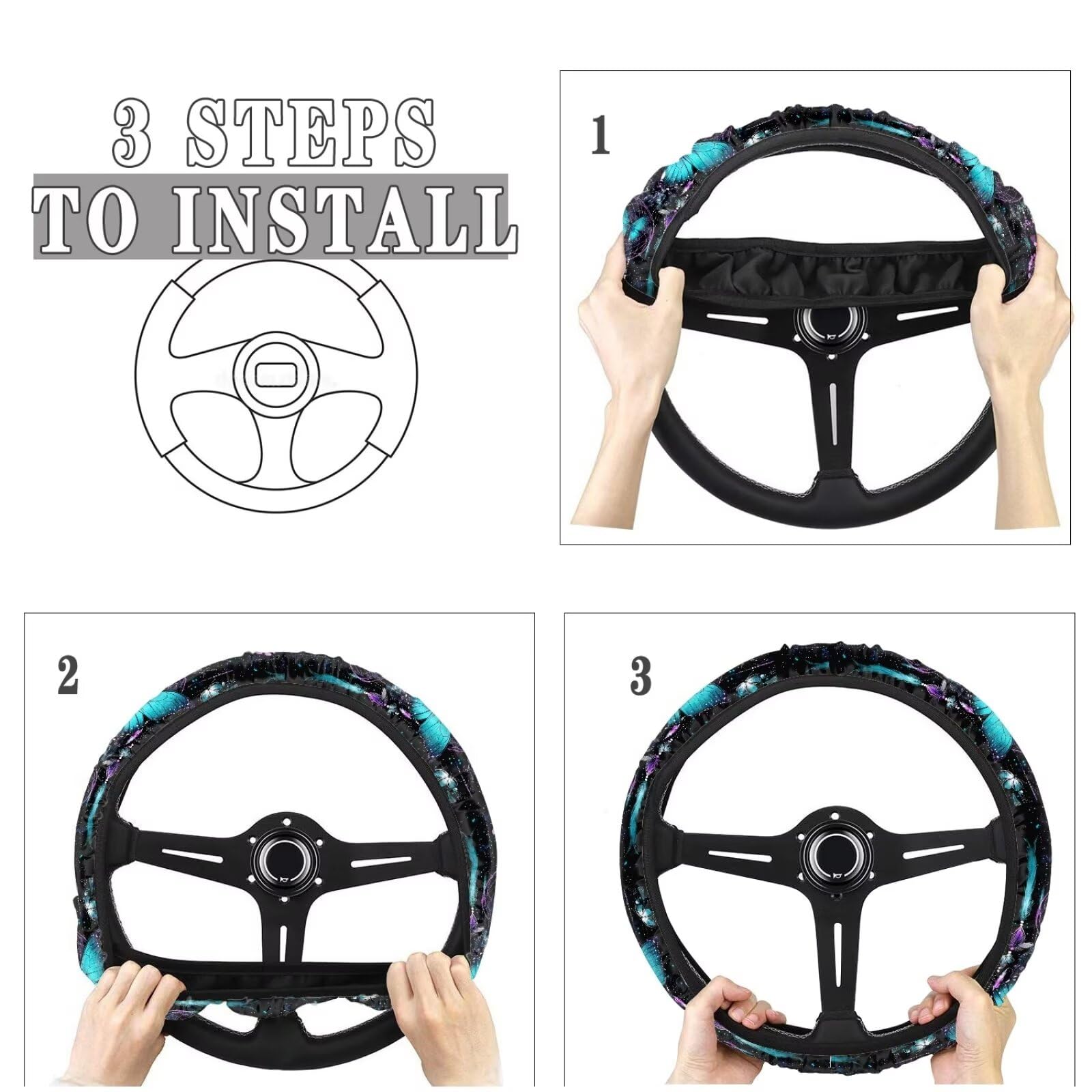 3 STEPS
TO INSTALL

1

2

3