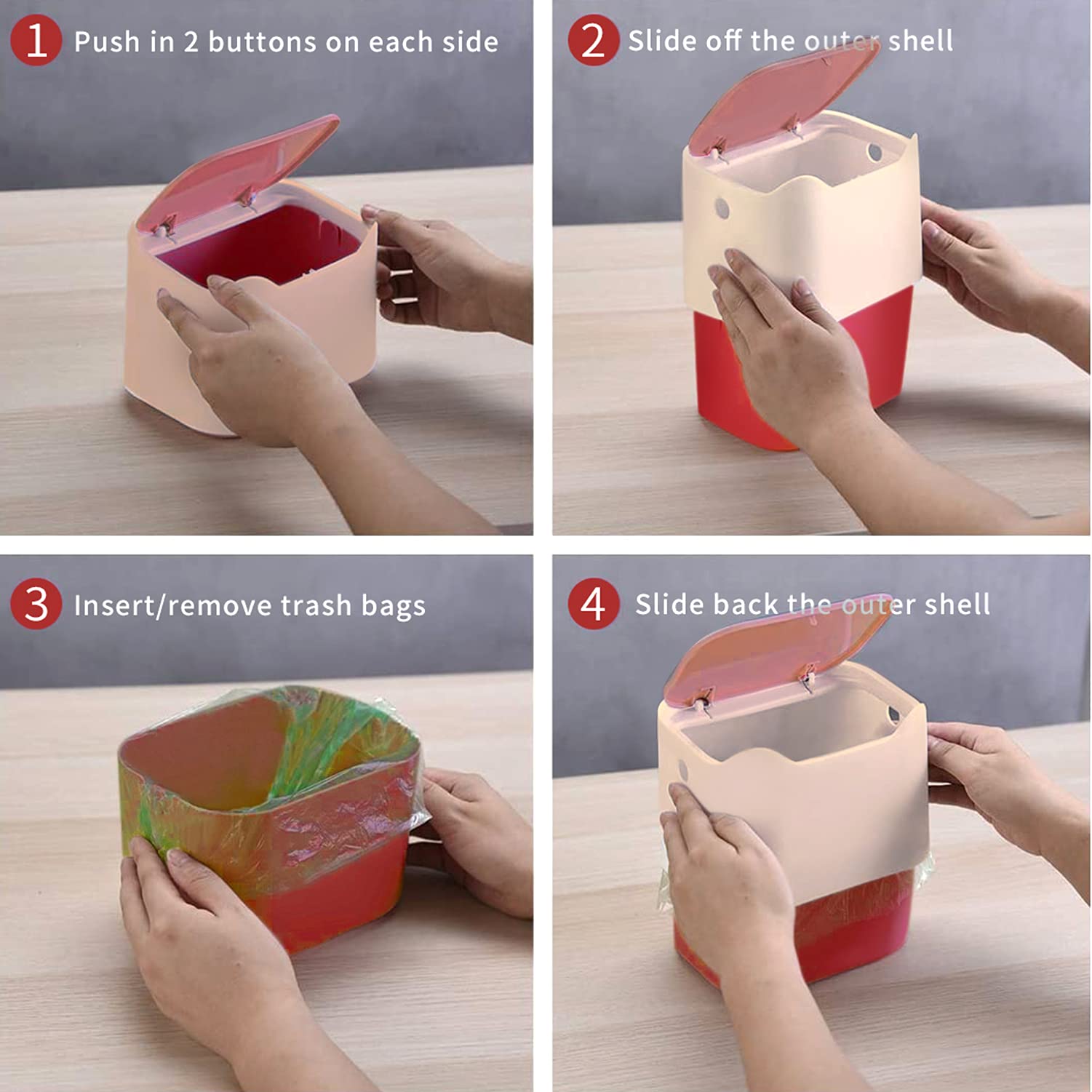 1 Push in 2 buttons on each side

2 Slide off the outer shell

3 Insert/remove trash bags

4 Slide back the outer shell