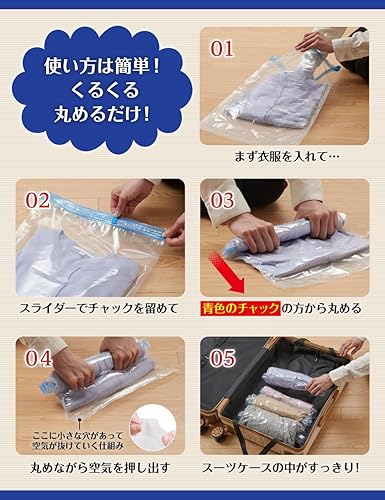 使い方は簡単！
くるくる
丸めるだけ！

01
まず衣服を入れて…

02
スライダーでチャックを留めて

03
青色のチャックの方から丸める

04
ここに小さな穴があって
空気が抜けていく仕組み
丸めながら空気を押し出す

05
スーツケースの中がすっきり！