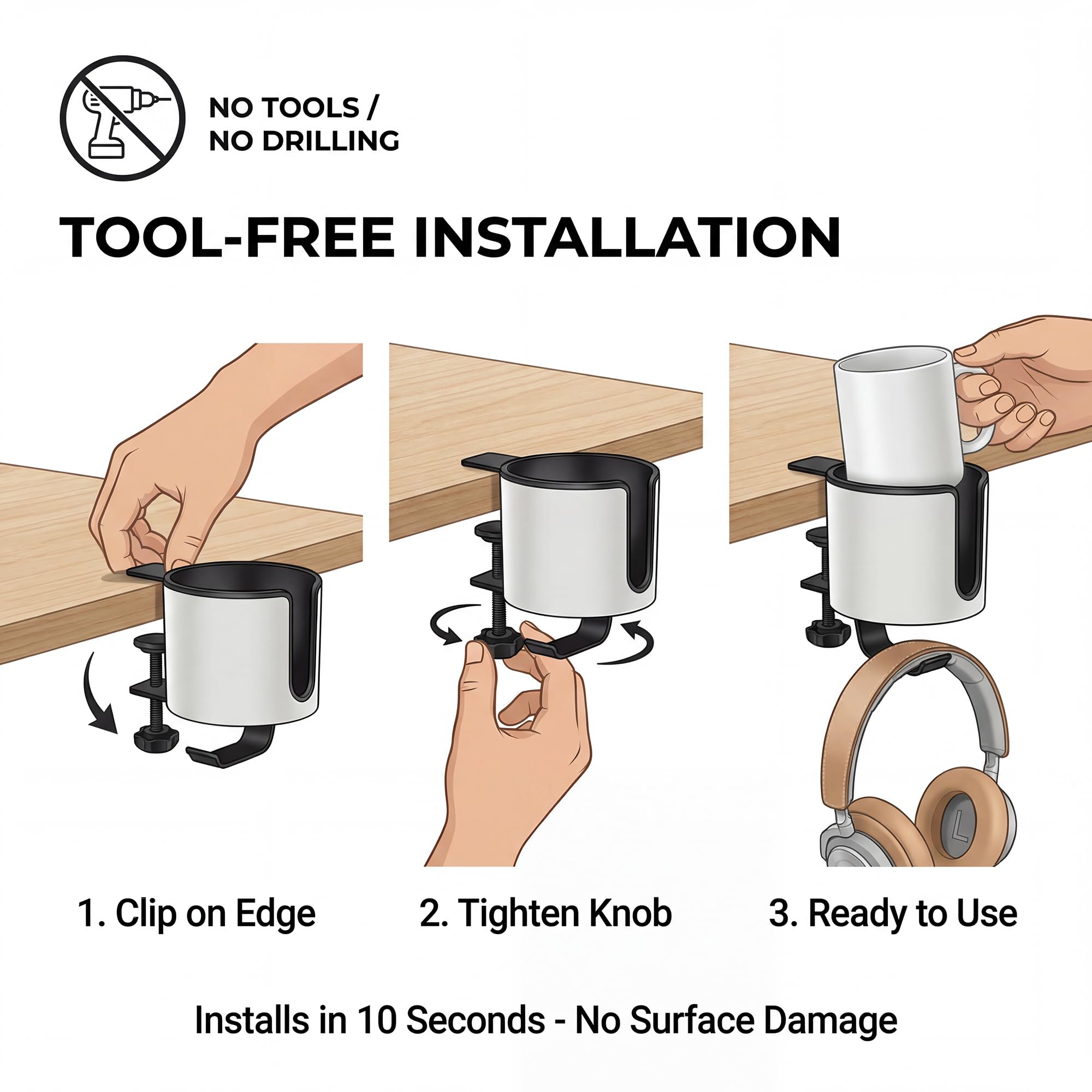 NO TOOLS /
NO DRILLING

TOOL-FREE INSTALLATION

L

1. Clip on Edge

2. Tighten Knob

3. Ready to Use

Installs in 10 Seconds - No Surface Damage