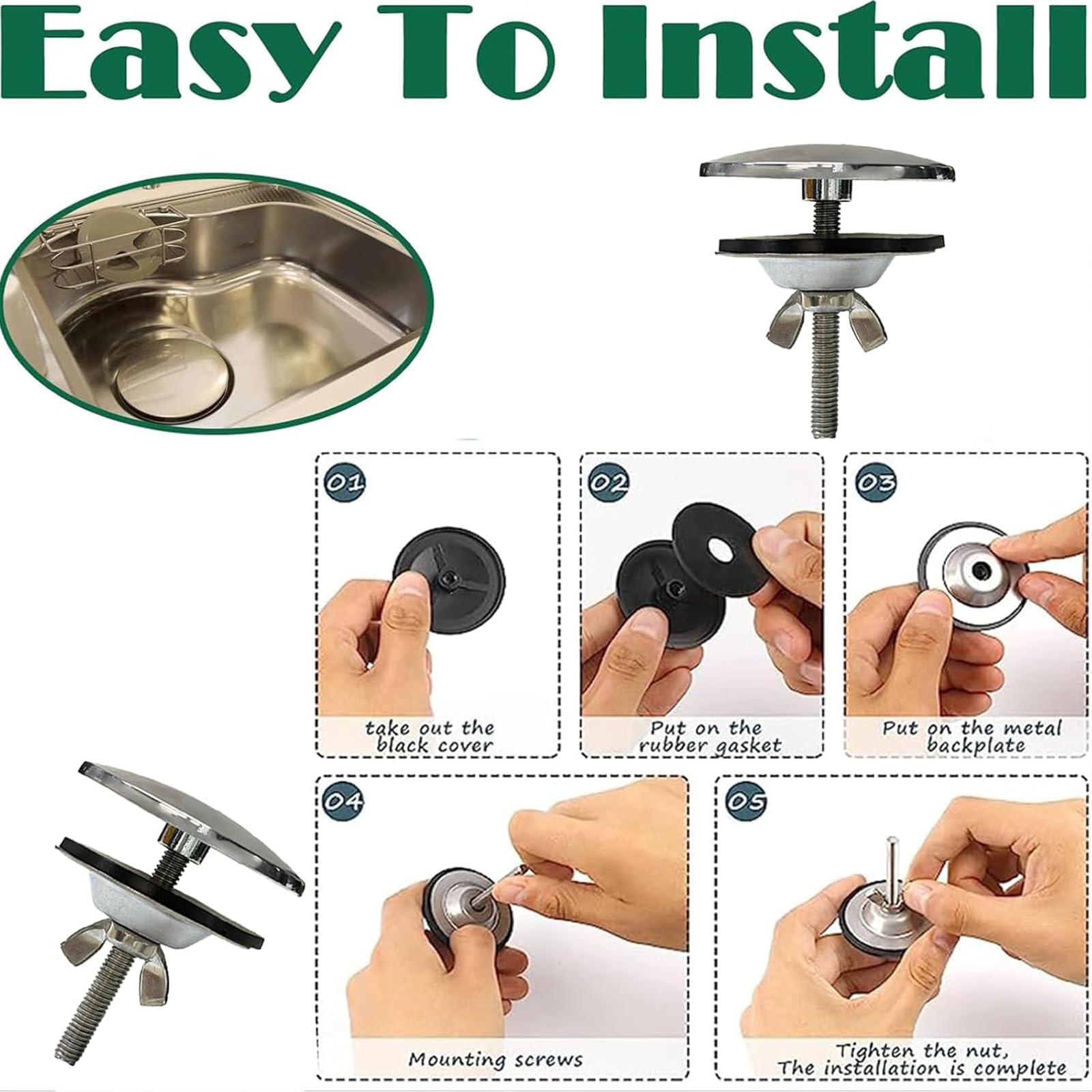 Easy To Install

01
take out the black cover

02
Put on the rubber gasket

03
Put on the metal backplate

04
Mounting screws

05
Tighten the nut, The installation is complete