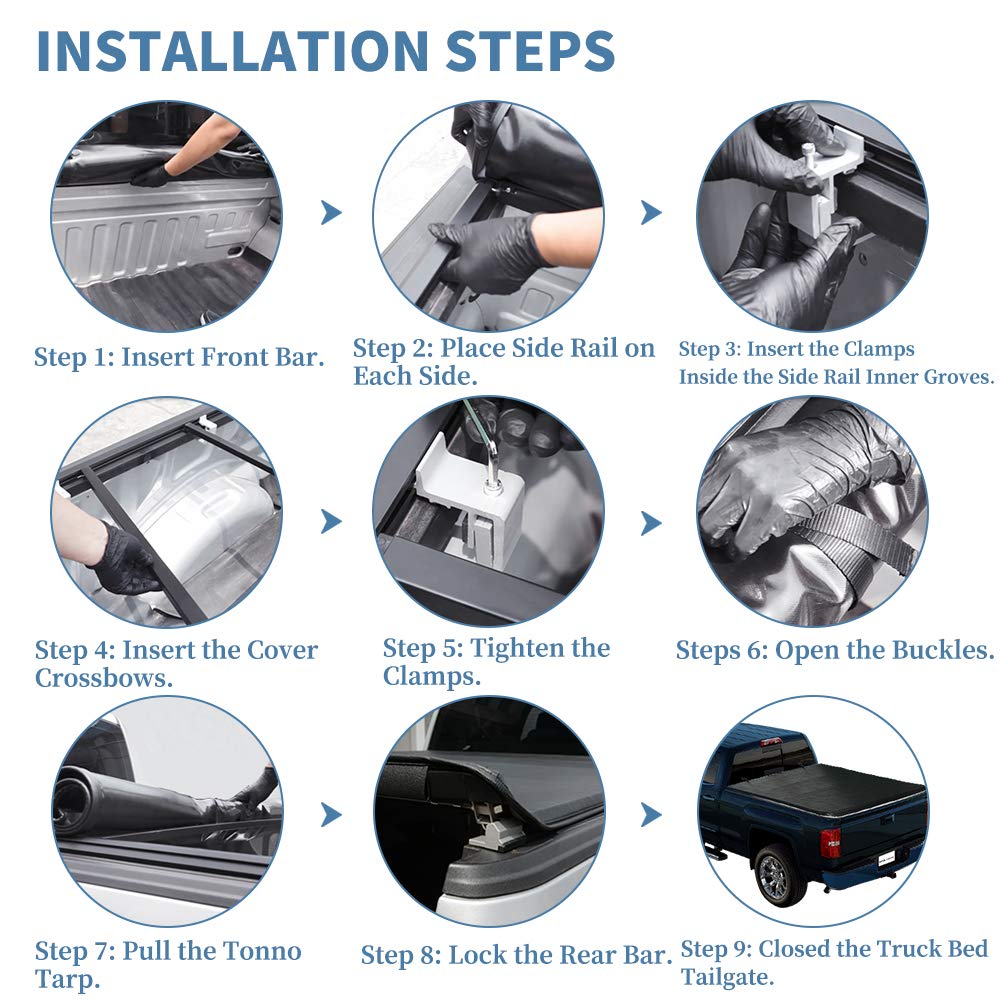 INSTALLATION STEPS

Step 1: Insert Front Bar.

Step 2: Place Side Rail on Each Side.

Step 3: Insert the Clamps Inside the Side Rail Inner Groves.

Step 4: Insert the Cover Crossbows.

Step 5: Tighten the Clamps.

Steps 6: Open the Buckles.

Step 7: Pull the Tonno Tarp.

Step 8: Lock the Rear Bar.

Step 9: Closed the Truck Bed Tailgate.