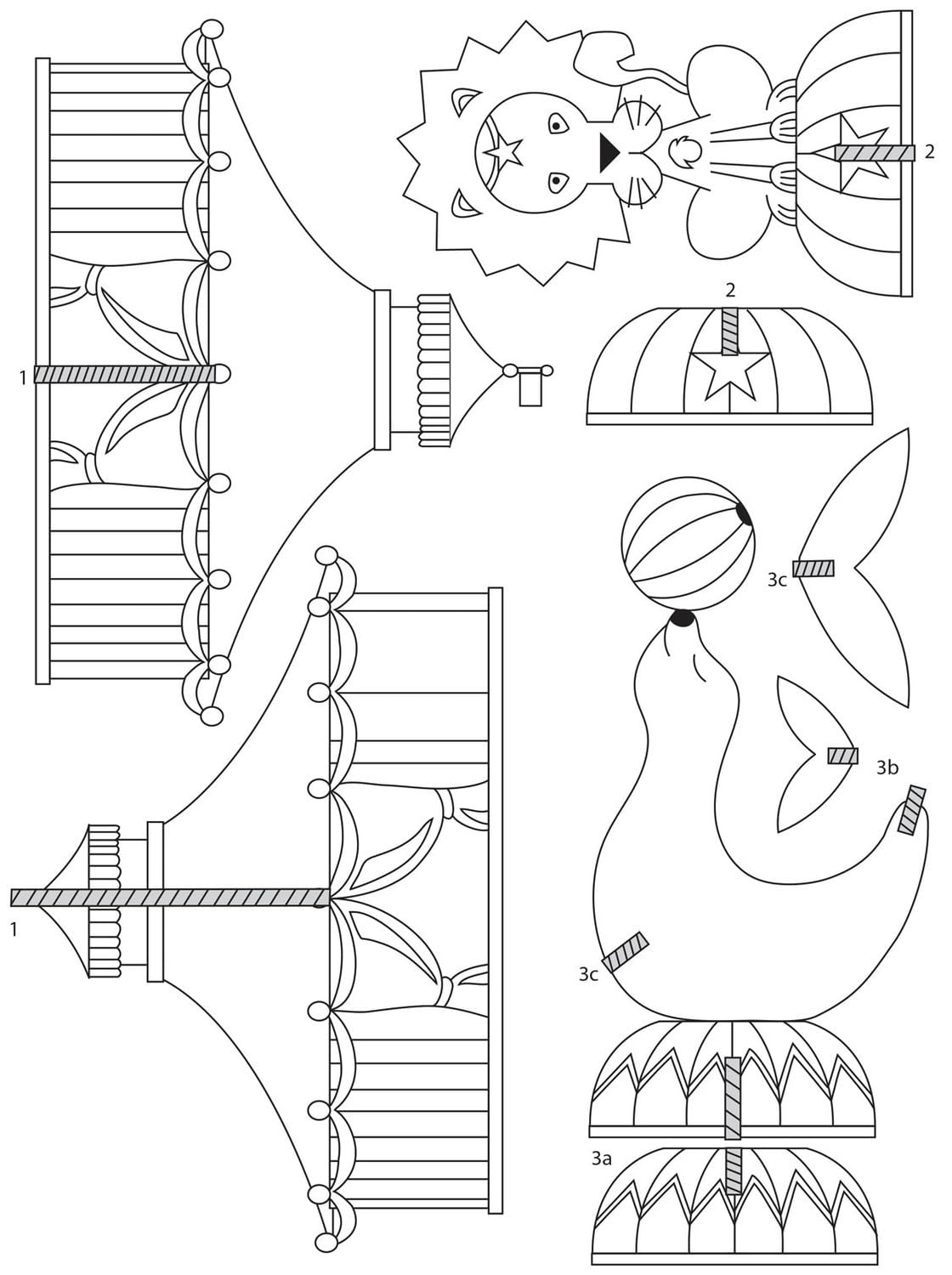 2

2

1

3c

3b

1

3c

3a