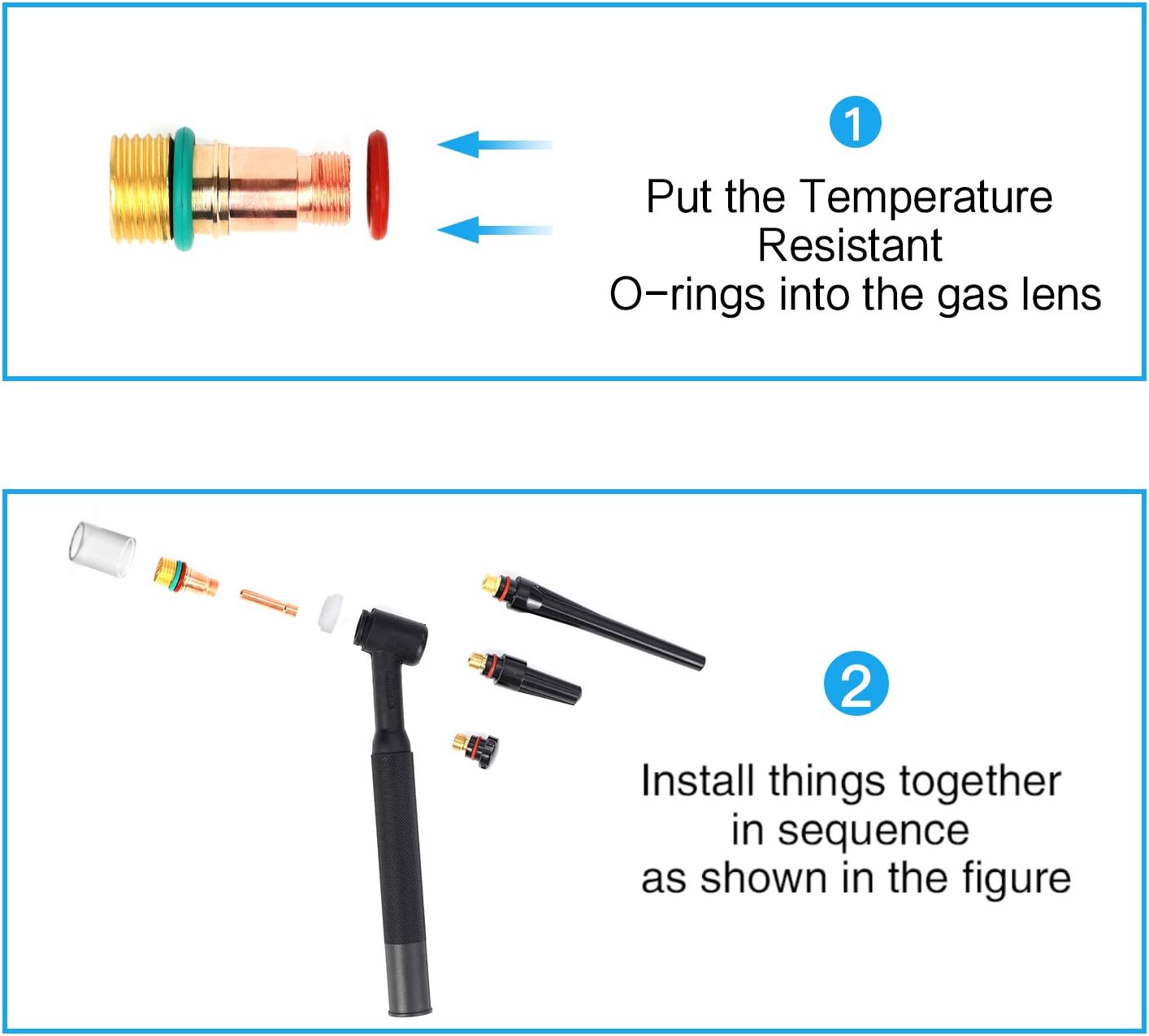 1

Put the Temperature Resistant O-rings into the gas lens

2

Install things together in sequence as shown in the figure