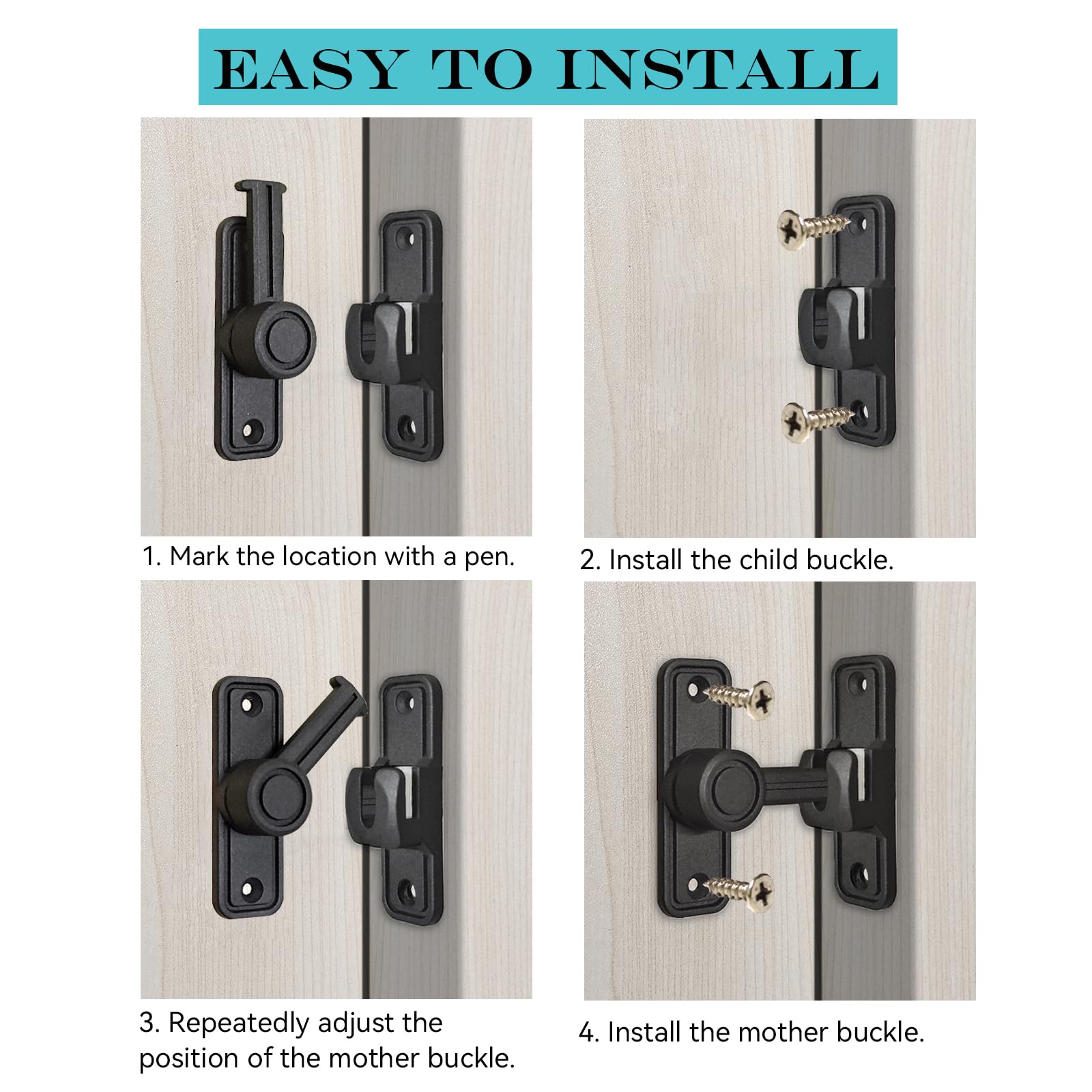 EASY TO INSTALL

1. Mark the location with a pen.

2. Install the child buckle.

3. Repeatedly adjust the position of the mother buckle.

4. Install the mother buckle.