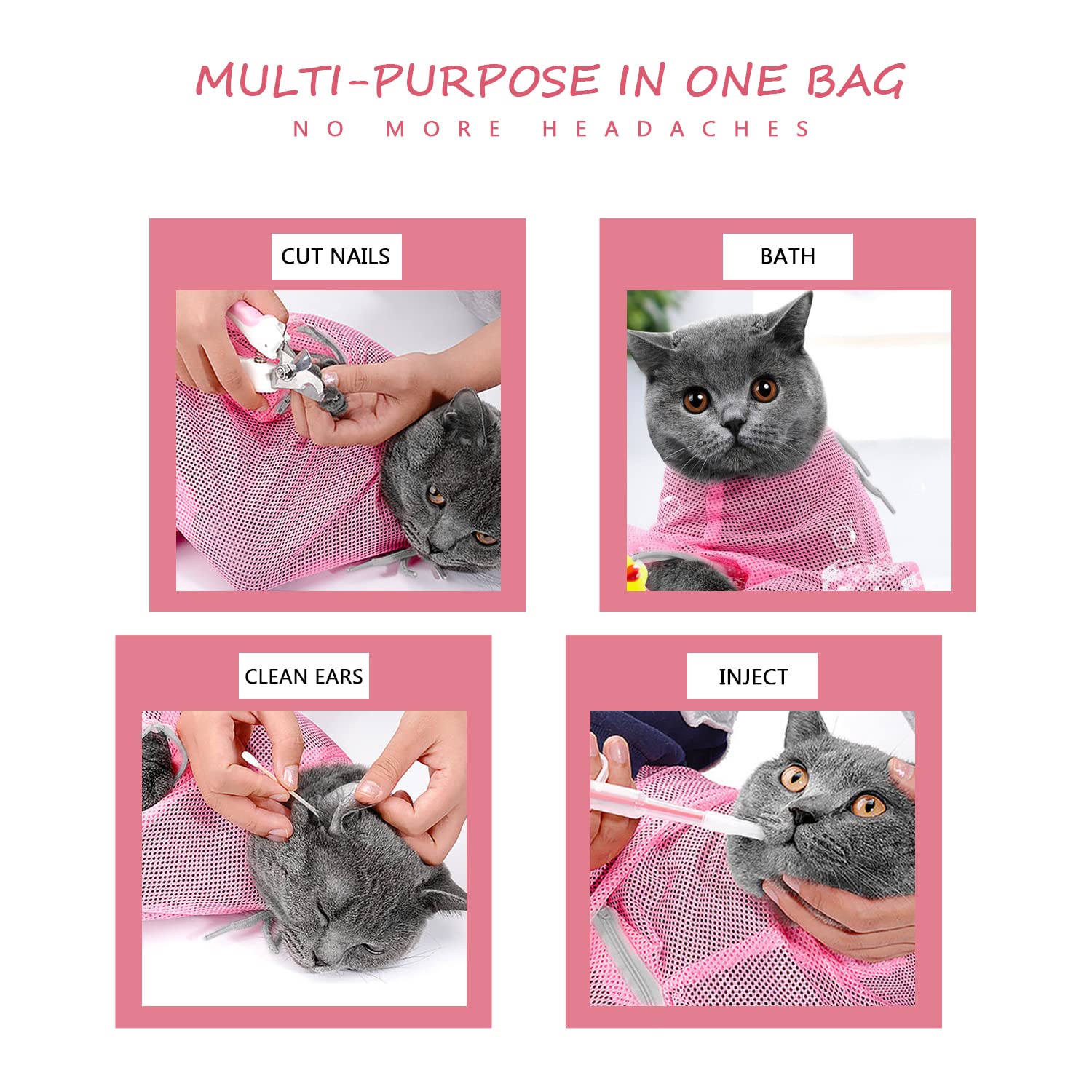 MULTI-PURPOSE IN ONE BAG

NO MORE HEADACHES

CUT NAILS

BATH

CLEAN EARS

INJECT