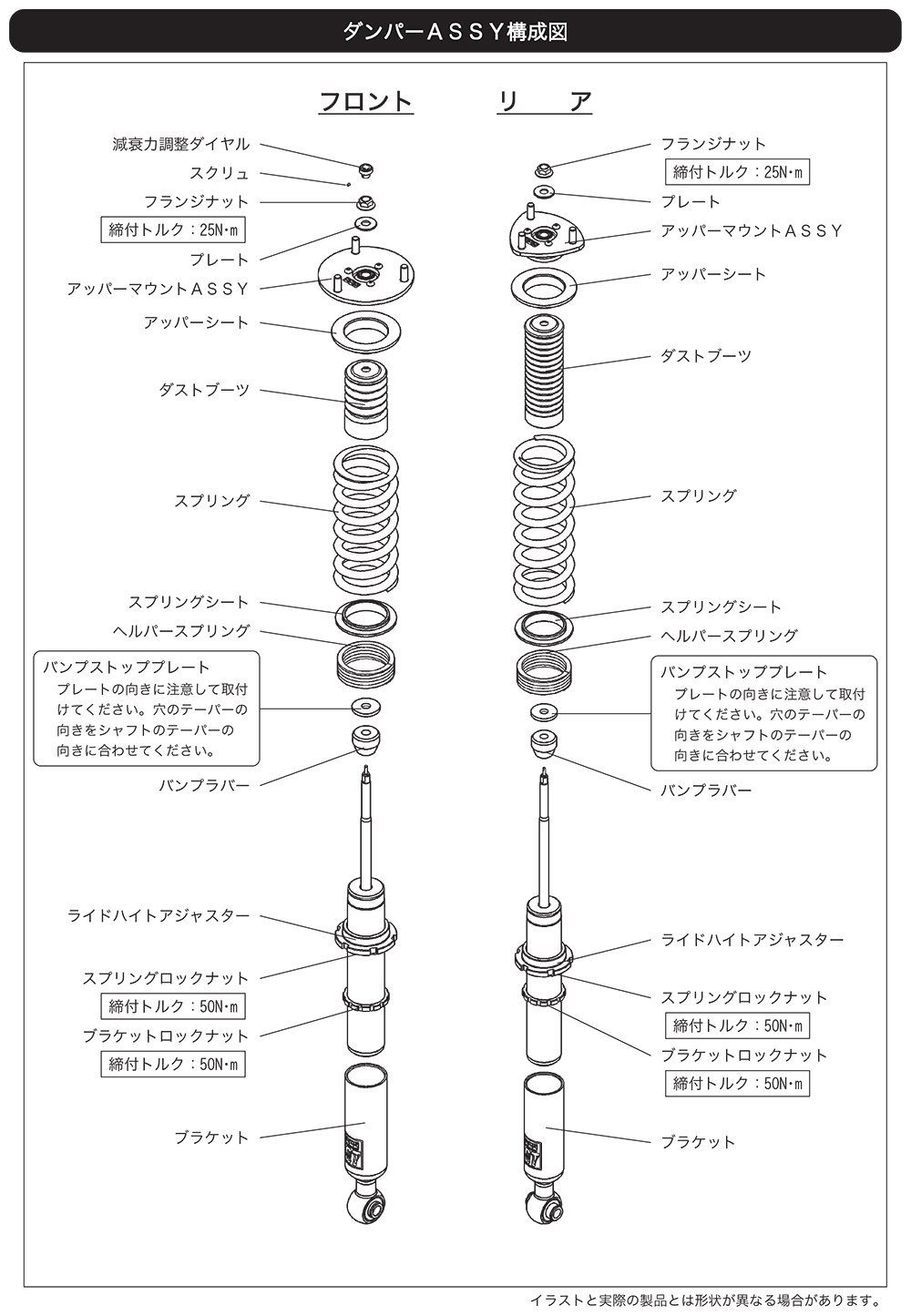 ダンパーＡＳＳＹ構成図

フロント

減衰力調整ダイヤル
スクリュ
フランジナット
締付トルク：25N･m
プレート
アッパーマウントＡＳＳＹ
アッパーシート
ダストブーツ
スプリング
スプリングシート
ヘルパースプリング
バンプストッププレート
プレートの向きに注意して取付けてください。穴のテーパーの向きをシャフトのテーパーの向きに合わせてください。
バンプラバー
ライドハイトアジャスター
スプリングロックナット
締付トルク：50N･m
ブラケットロックナット
締付トルク：50N･m
ブラケット

リ　ア

フランジナット
締付トルク：25N･m
プレート
アッパーマウントＡＳＳＹ
アッパーシート
ダストブーツ
スプリング
スプリングシート
ヘルパースプリング
バンプストッププレート
プレートの向きに注意して取付けてください。穴のテーパーの向きをシャフトのテーパーの向きに合わせてください。
バンプラバー
ライドハイトアジャスター
スプリングロックナット
締付トルク：50N･m
ブラケットロックナット
締付トルク：50N･m
ブラケット

イラストと実際の製品とは形状が異なる場合があります。