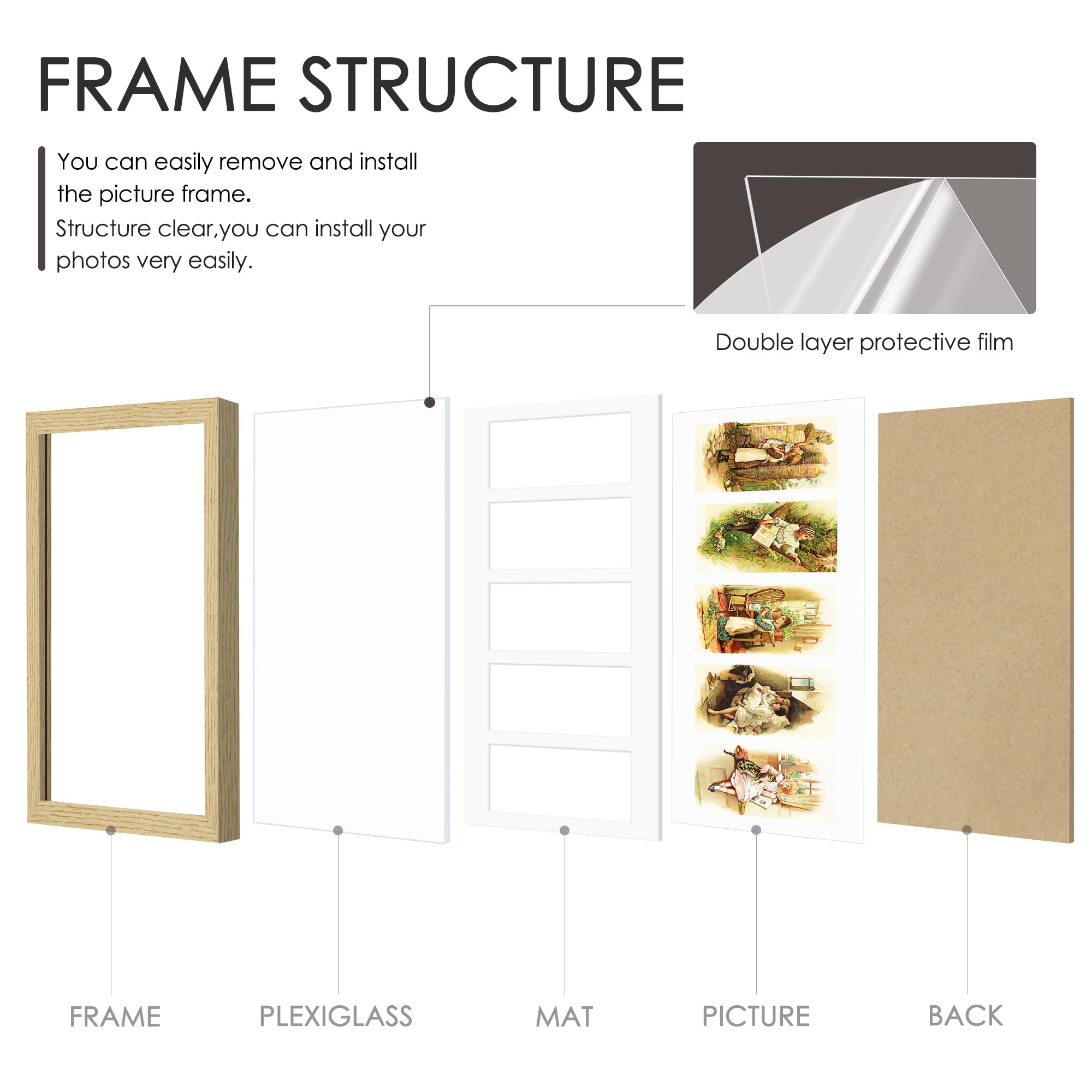 FRAME STRUCTURE

You can easily remove and install the picture frame.
Structure clear,you can install your photos very easily.

Double layer protective film

FRAME

PLEXIGLASS

MAT

PICTURE

BACK