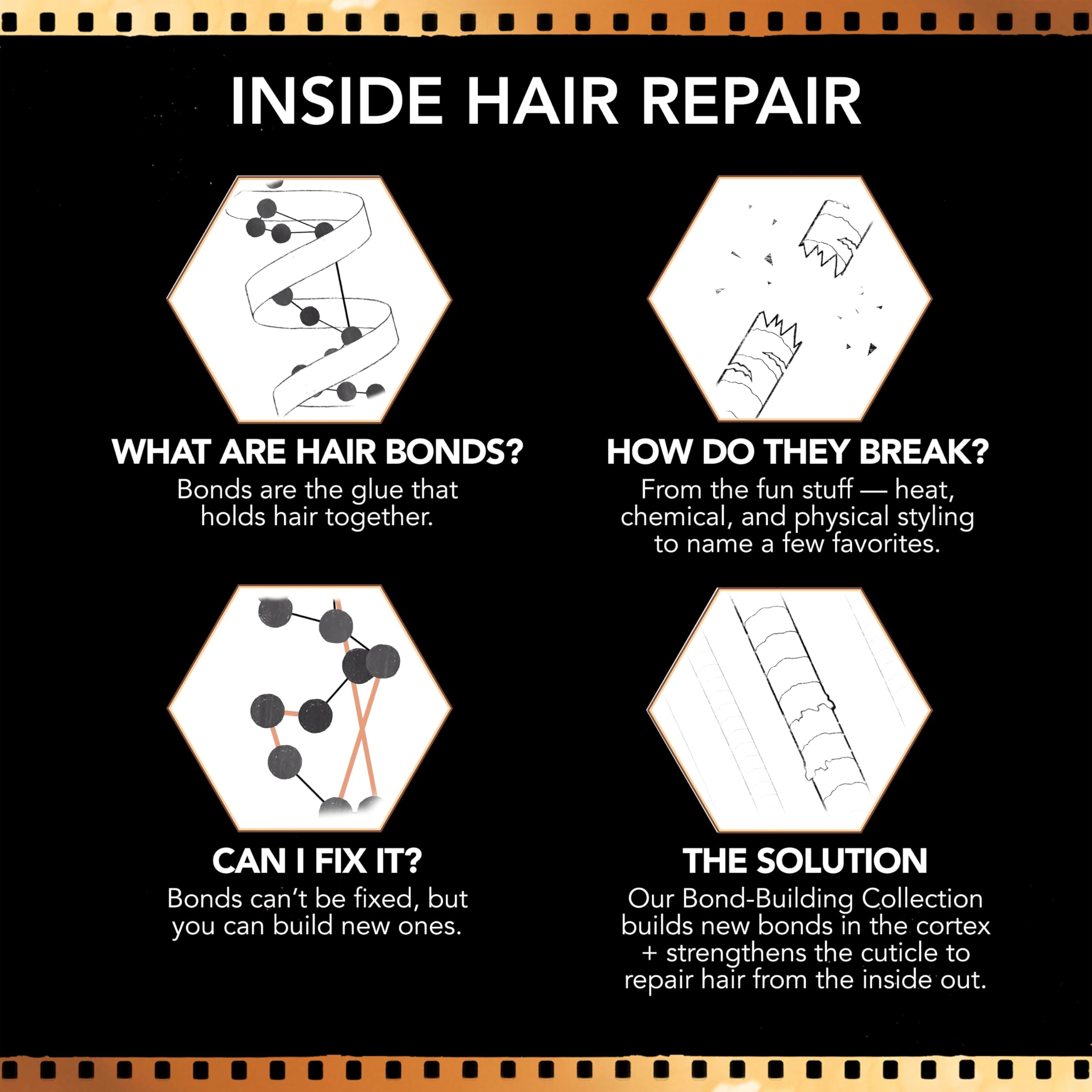 INSIDE HAIR REPAIR

WHAT ARE HAIR BONDS?
Bonds are the glue that holds hair together.

HOW DO THEY BREAK?
From the fun stuff — heat, chemical, and physical styling to name a few favorites.

CAN I FIX IT?
Bonds can't be fixed, but you can build new ones.

THE SOLUTION
Our Bond-Building Collection builds new bonds in the cortex + strengthens the cuticle to repair hair from the inside out.