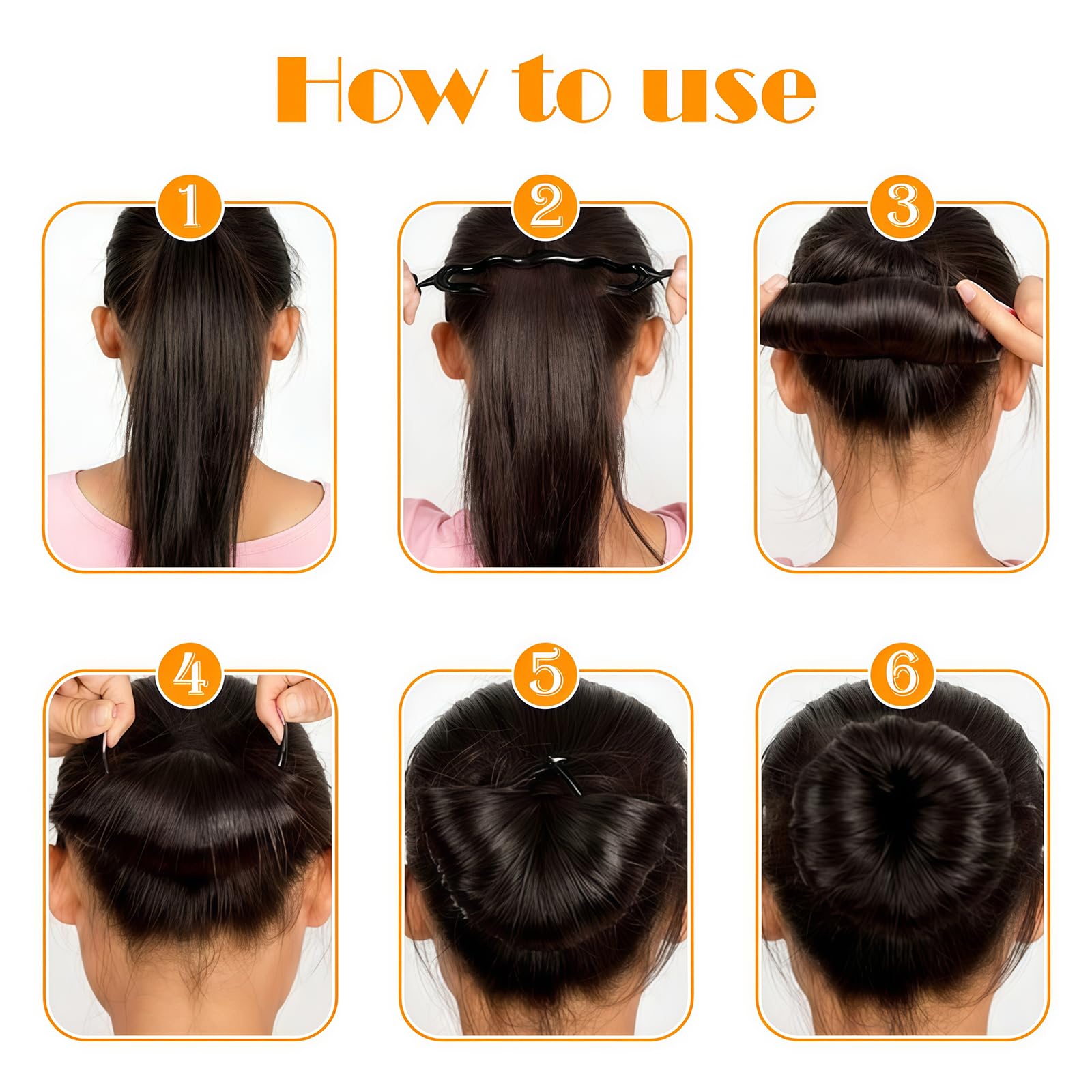 How to use

1

2

3

4

5

6