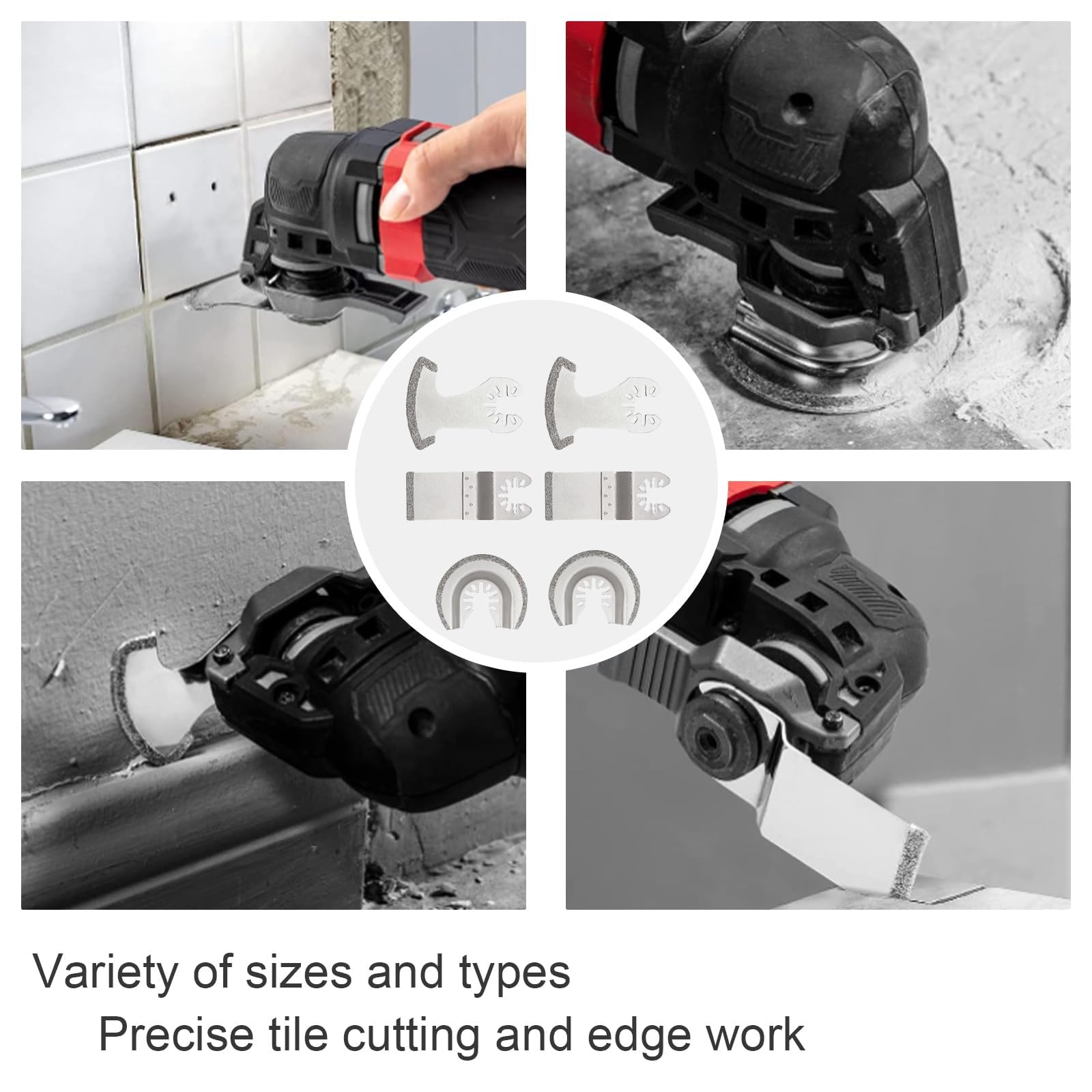 Variety of sizes and types

Precise tile cutting and edge work