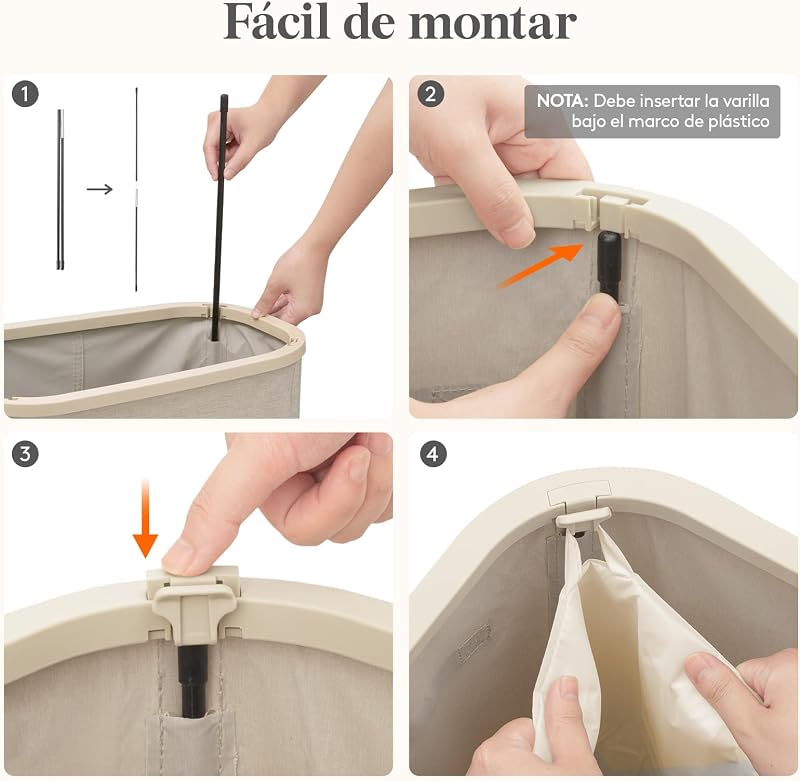 Fácil de montar

1

2

NOTA: Debe insertar la varilla bajo el marco de plástico

3

4