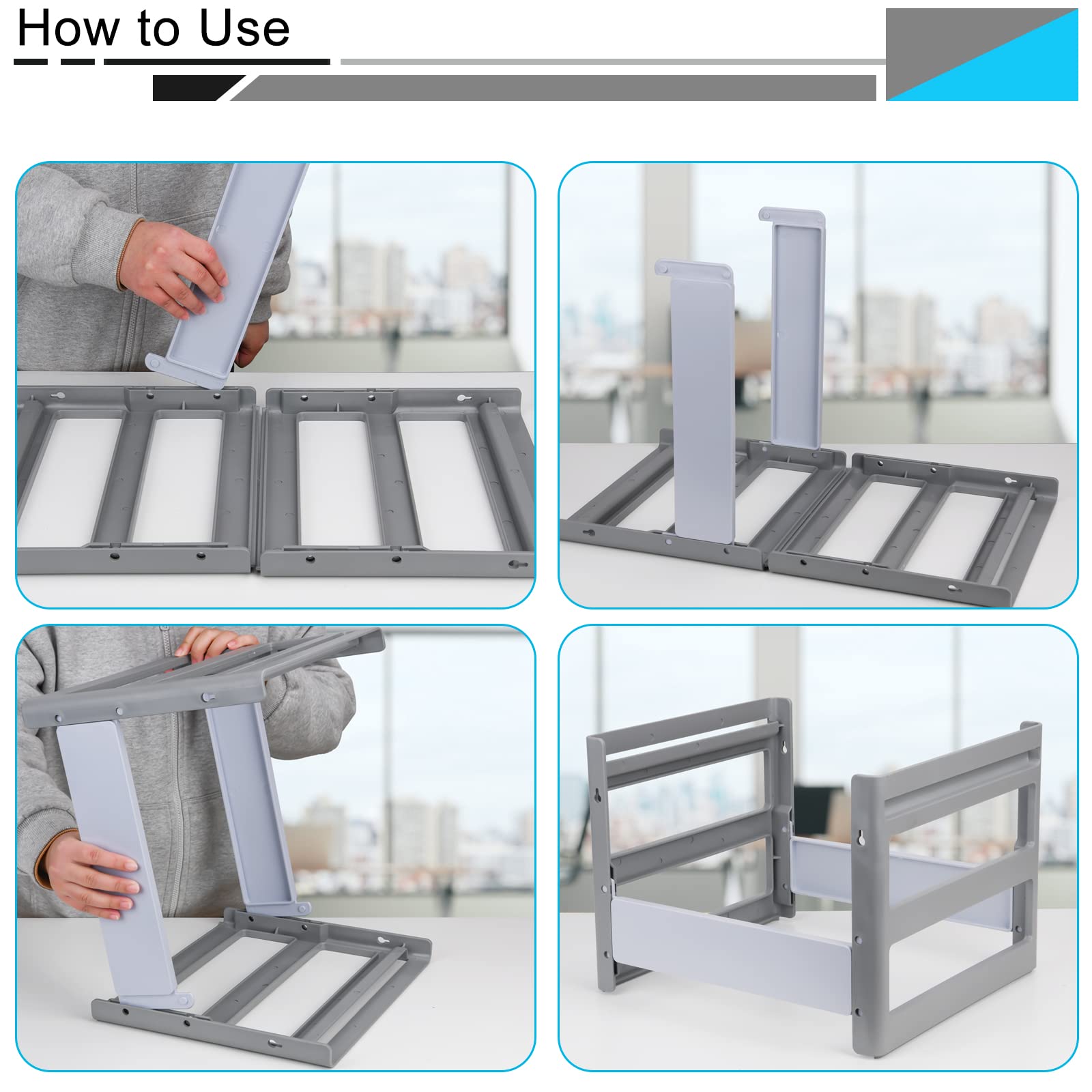 How to Use