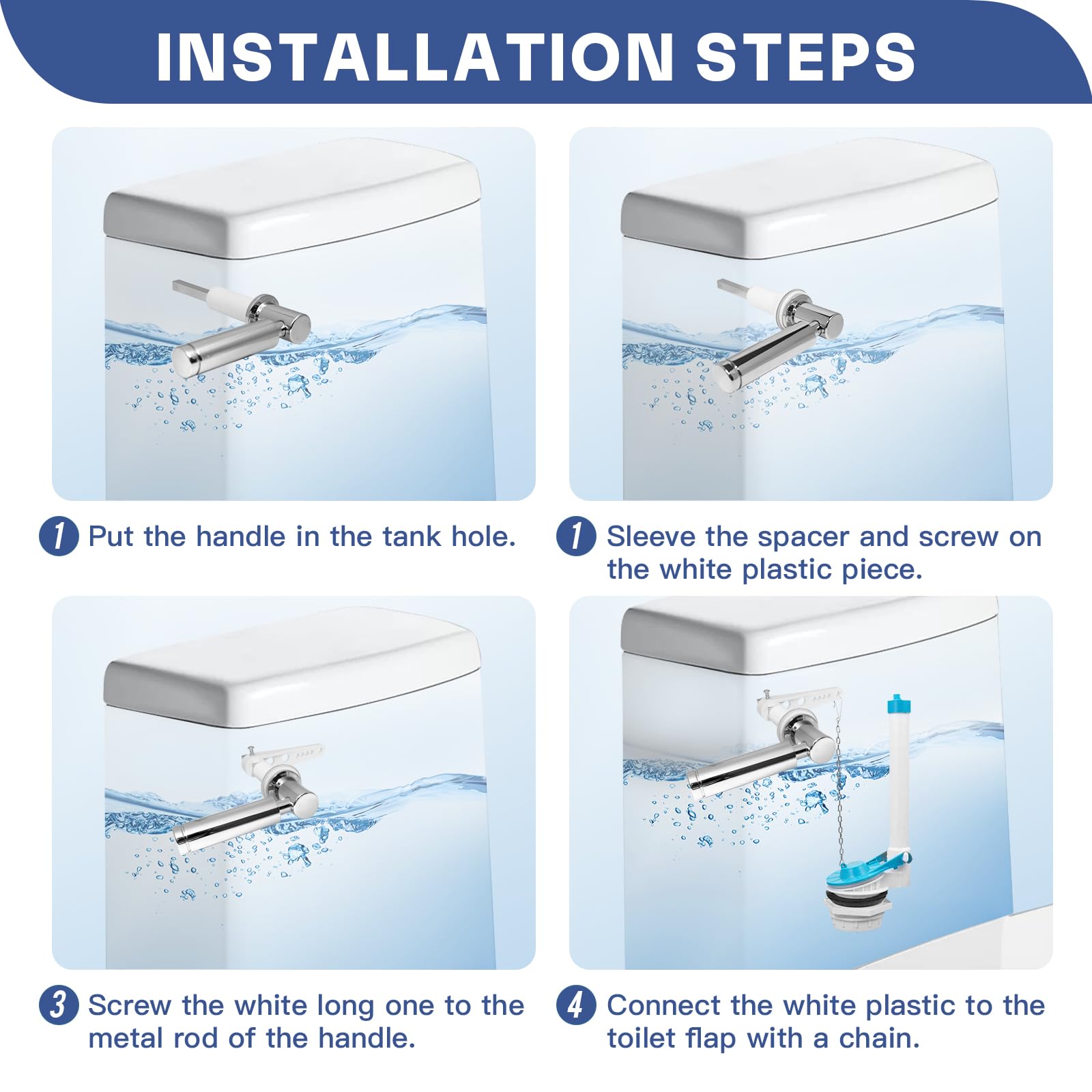 INSTALLATION STEPS

1 Put the handle in the tank hole.

1 Sleeve the spacer and screw on the white plastic piece.

3 Screw the white long one to the metal rod of the handle.

4 Connect the white plastic to the toilet flap with a chain.